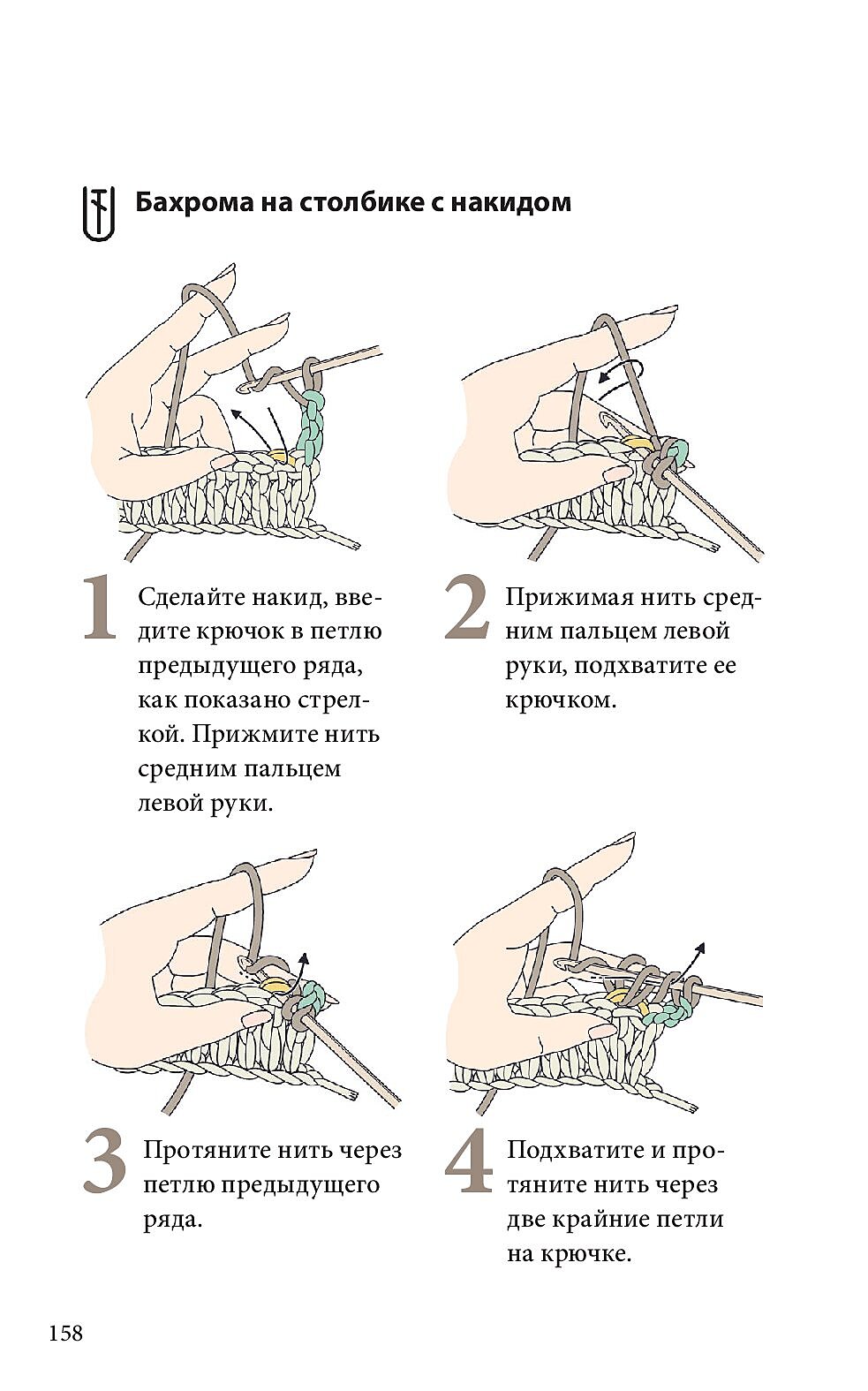 Бахрома на столбике с накидом

1 Сделайте накид, введите крючок в петлю предыдущего ряда, как показано стрелкой. Прижмите нить средним пальцем левой руки.

2 Прижимая нить средним пальцем левой руки, подхватите ее крючком.

3 Протяните нить через петлю предыдущего ряда.

4 Подхватите и протяните нить через две крайние петли на крючке.

158