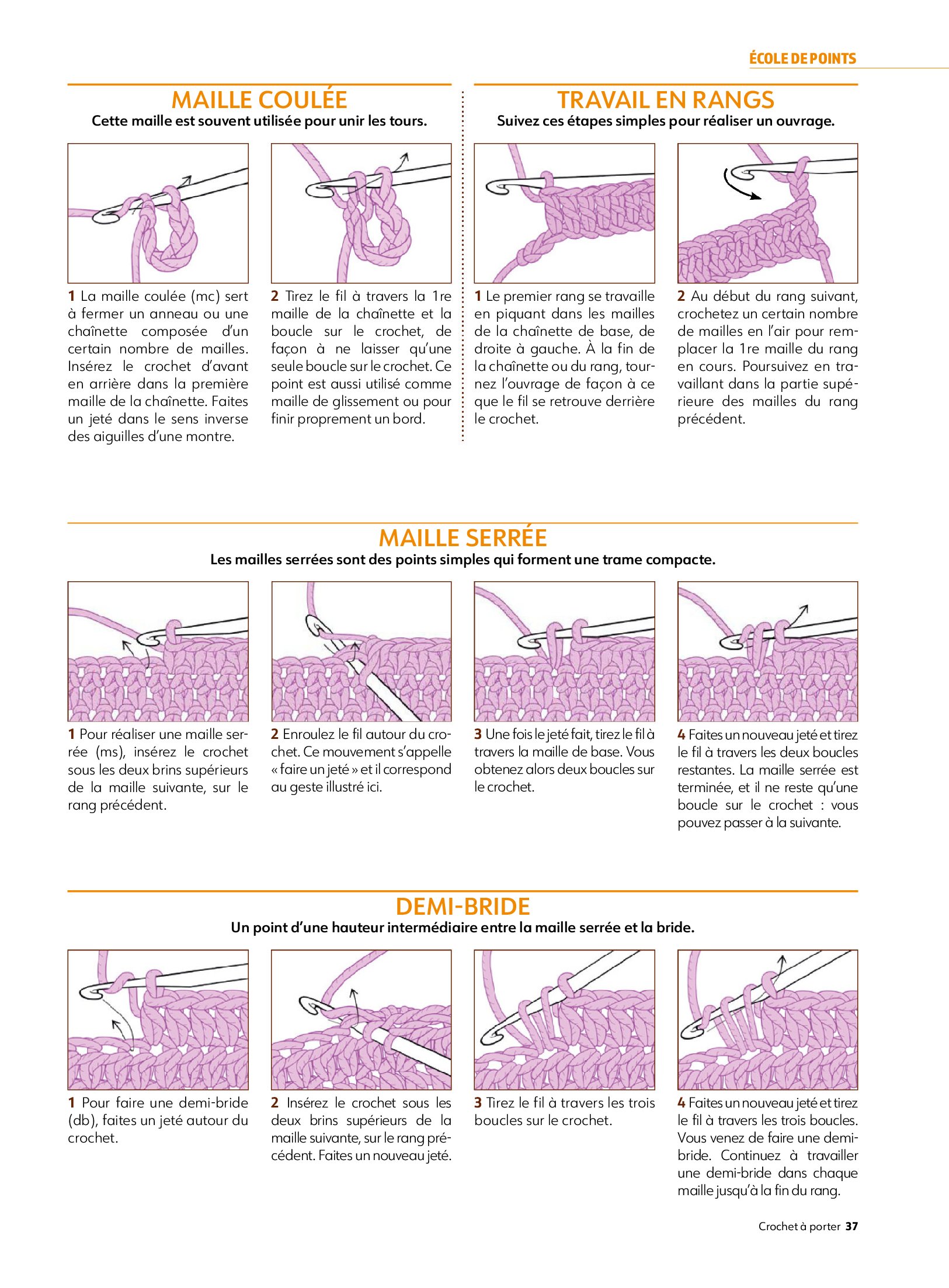 ÉCOLE DE POINTS

MAILLE COULÉE

Cette maille est souvent utilisée pour unir les tours.

1 La maille coulée (mc) sert à fermer un anneau ou une chaînette composée d'un certain nombre de mailles. Insérez le crochet d'avant en arrière dans la première maille de la chaînette. Faites un jeté dans le sens inverse des aiguilles d'une montre.

2 Tirez le fil à travers la 1re maille de la chaînette et la boucle sur le crochet, de façon à ne laisser qu'une seule boucle sur le crochet. Ce point est aussi utilisé comme maille de glissement ou pour finir proprement un bord.

TRAVAIL EN RANGS

Suivez ces étapes simples pour réaliser un ouvrage.

1 Le premier rang se travaille en piquant dans les mailles de la chaînette de base, de droite à gauche. À la fin de la chaînette ou du rang, tournez l'ouvrage de façon à ce que le fil se retrouve derrière le crochet.

2 Au début du rang suivant, crochetez un certain nombre de mailles en l'air pour remplacer la 1re maille du rang en cours. Poursuivez en travaillant dans la partie supérieure des mailles du rang précédent.

MAILLE SERRÉE

Les mailles serrées sont des points simples qui forment une trame compacte.

1 Pour réaliser une maille serrée (ms), insérez le crochet sous les deux brins supérieurs de la maille suivante, sur le rang précédent.

2 Enroulez le fil autour du crochet. Ce mouvement s'appelle « faire un jeté » et il correspond au geste illustré ici.

3 Une fois le jeté fait, tirez le fil à travers la maille de base. Vous obtenez alors deux boucles sur le crochet.

4 Faites un nouveau jeté et tirez le fil à travers les deux boucles restantes. La maille serrée est terminée, et il ne reste qu'une boucle sur le crochet : vous pouvez passer à la suivante.

DEMI-BRIDE

Un point d'une hauteur intermédiaire entre la maille serrée et la bride.

1 Pour faire une demi-bride (db), faites un jeté autour du crochet.

2 Insérez le crochet sous les deux brins supérieurs de la maille suivante, sur le rang précédent. Faites un nouveau jeté.

3 Tirez le fil à travers les trois boucles sur le crochet.

4 Faites un nouveau jeté et tirez le fil à travers les trois boucles. Vous venez de faire une demi-bride. Continuez à travailler une demi-bride dans chaque maille jusqu'à la fin du rang.

Crochet à porter 37