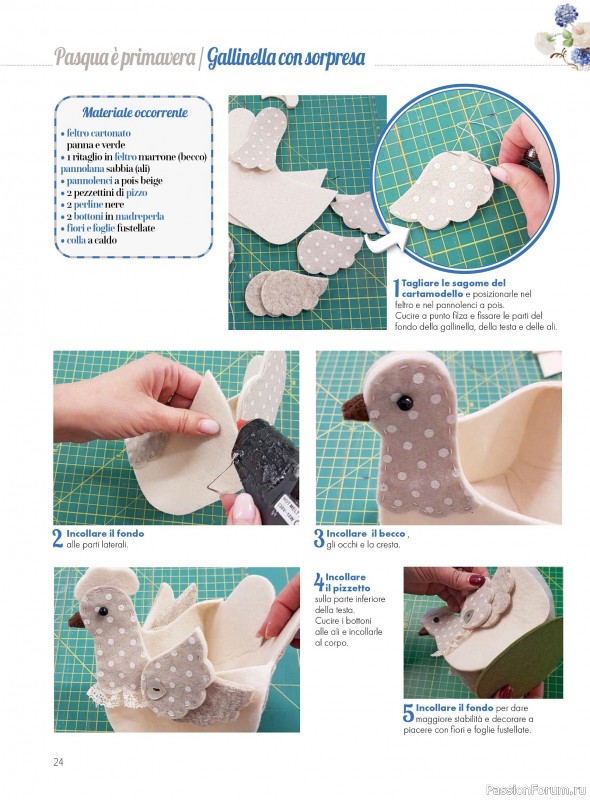 Pasqua è primavera | Gallinella con sorpresa

Materiale occorrente
• feltro cartonato panna e verde
• 1 ritaglio in feltro marrone (becco) pannolana sabbia (ali)
• pannolenci a pois beige
• 2 pezzettini di pizzo
• 2 perline nere
• 2 bottoni in madreperla
• fiori e foglie fustellate
• colla a caldo

1 Tagliare le sagome del cartamodello e posizionarle nel feltro e nel pannolenci a pois. Cucire a punto filza e fissare le parti del fondo della gallinella, della testa e delle ali.

2 Incollare il fondo alle parti laterali.

3 Incollare il becco, gli occhi e la cresta.

4 Incollare il pizzetto sulla parte inferiore della testa. Cucire i bottoni alle ali e incollarle al corpo.

5 Incollare il fondo per dare maggiore stabilità e decorare a piacere con fiori e foglie fustellate.

24

PassionForum.ru