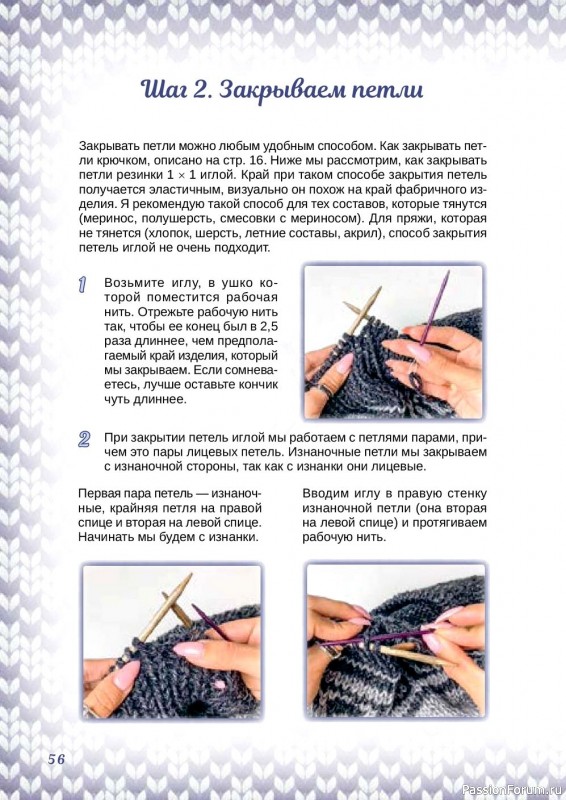 Шаг 2. Закрываем петли

Закрывать петли можно любым удобным способом. Как закрывать петли крючком, описано на стр. 16. Ниже мы рассмотрим, как закрывать петли резинки 1 × 1 иглой. Край при таком способе закрытия петель получается эластичным, визуально он похож на край фабричного изделия. Я рекомендую такой способ для тех составов, которые тянутся (меринос, полушерсть, смесовки с мериносом). Для пряжи, которая не тянется (хлопок, шерсть, летние составы, акрил), способ закрытия петель иглой не очень подходит.

1 Возьмите иглу, в ушко которой поместится рабочая нить. Отрежьте рабочую нить так, чтобы ее конец был в 2,5 раза длиннее, чем предполагаемый край изделия, который мы закрываем. Если сомневаетесь, лучше оставьте кончик чуть длиннее.

2 При закрытии петель иглой мы работаем с петлями парами, причем это пары лицевых петель. Изнаночные петли мы закрываем с изнаночной стороны, так как с изнанки они лицевые.

Первая пара петель — изнаночные, крайняя петля на правой спице и вторая на левой спице. Начинать мы будем с изнанки.

Вводим иглу в правую стенку изнаночной петли (она вторая на левой спице) и протягиваем рабочую нить.

56

PassionForum.ru