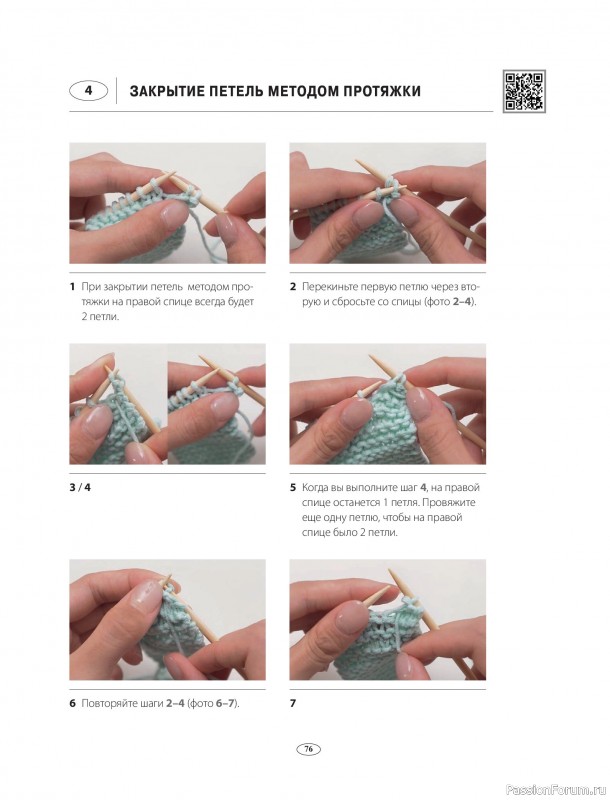 4 ЗАКРЫТИЕ ПЕТЕЛЬ МЕТОДОМ ПРОТЯЖКИ

1 При закрытии петель методом протяжки на правой спице всегда будет 2 петли.

2 Перекиньте первую петлю через вторую и сбросьте со спицы (фото 2–4).

3 / 4

5 Когда вы выполните шаг 4, на правой спице останется 1 петля. Провяжите еще одну петлю, чтобы на правой спице было 2 петли.

6 Повторяйте шаги 2–4 (фото 6–7).

7

76

PassionForum.ru