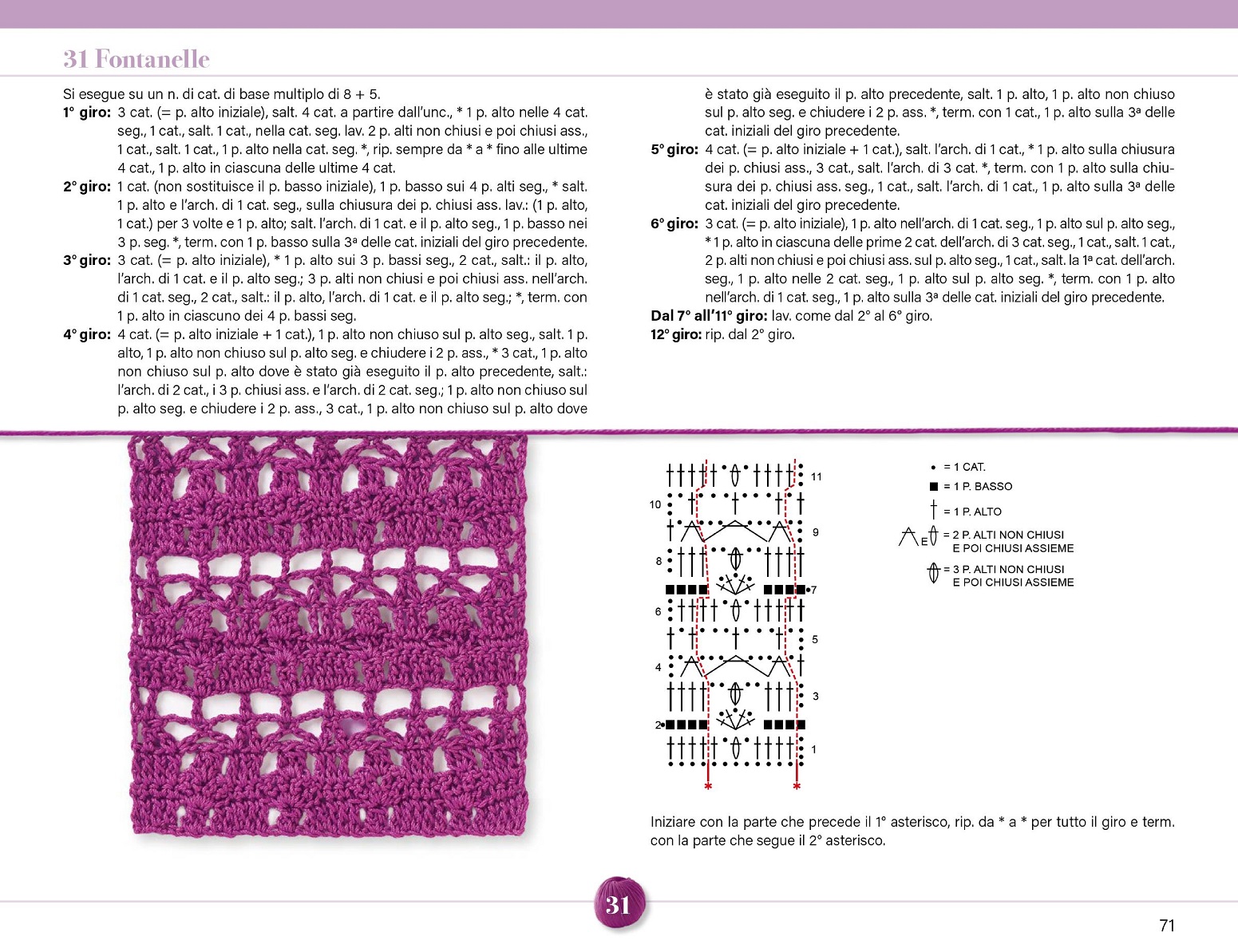 31 Fontanelle

Si esegue su un n. di cat. di base multiplo di 8 + 5.

**1° giro:** 3 cat. (= p. alto iniziale), salt. 4 cat. a partire dall'unc., * 1 p. alto nelle 4 cat. seg., 1 cat., salt. 1 cat., nella cat. seg. lav. 2 p. alti non chiusi e poi chiusi ass., 1 cat., salt. 1 cat., 1 p. alto nella cat. seg. *, rip. sempre da * a * fino alle ultime 4 cat., 1 p. alto in ciascuna delle ultime 4 cat.

**2° giro:** 1 cat. (non sostituisce il p. basso iniziale), 1 p. basso sui 4 p. alti seg., * salt. 1 p. alto e l'arch. di 1 cat. seg., sulla chiusura dei p. chiusi ass. lav.: (1 p. alto, 1 cat.) per 3 volte e 1 p. alto; salt. l'arch. di 1 cat. e il p. alto seg., 1 p. basso nei 3 p. seg. *, term. con 1 p. basso sulla 3ª delle cat. iniziali del giro precedente.

**3° giro:** 3 cat. (= p. alto iniziale), * 1 p. alto sui 3 p. bassi seg., 2 cat., salt.: il p. alto, l'arch. di 1 cat. e il p. alto seg.; 3 p. alti non chiusi e poi chiusi ass. nell'arch. di 1 cat. seg., 2 cat., salt.: il p. alto, l'arch. di 1 cat. e il p. alto seg.; *, term. con 1 p. alto in ciascuno dei 4 p. bassi seg.

**4° giro:** 4 cat. (= p. alto iniziale + 1 cat.), 1 p. alto non chiuso sul p. alto seg., salt. 1 p. alto, 1 p. alto non chiuso sul p. alto seg. e chiudere i 2 p. ass., * 3 cat., 1 p. alto non chiuso sul p. alto dove è stato già eseguito il p. alto precedente, salt.: l'arch. di 2 cat., i 3 p. chiusi ass. e l'arch. di 2 cat. seg.; 1 p. alto non chiuso sul p. alto seg. e chiudere i 2 p. ass., 3 cat., 1 p. alto non chiuso sul p. alto dove è stato già eseguito il p. alto precedente, salt. 1 p. alto, 1 p. alto non chiuso sul p. alto seg. e chiudere i 2 p. ass. *, term. con 1 cat., 1 p. alto sulla 3ª delle cat. iniziali del giro precedente.

**5° giro:** 4 cat. (= p. alto iniziale + 1 cat.), salt. l'arch. di 1 cat., * 1 p. alto sulla chiusura dei p. chiusi ass., 3 cat., salt. l'arch. di 3 cat. *, term. con 1 p. alto sulla chiusura dei p. chiusi ass. seg., 1 cat., salt. l'arch. di 1 cat., 1 p. alto sulla 3ª delle cat. iniziali del giro precedente.

**6° giro:** 3 cat. (= p. alto iniziale), 1 p. alto nell'arch. di 1 cat. seg., 1 p. alto sul p. alto seg., * 1 p. alto in ciascuna delle prime 2 cat. dell'arch. di 3 cat. seg., 1 cat., salt. 1 cat., 2 p. alti non chiusi e poi chiusi ass. sul p. alto seg., 1 cat., salt. la 1ª cat. dell'arch. seg., 1 p. alto nelle 2 cat. seg., 1 p. alto sul p. alto seg. *, term. con 1 p. alto nell'arch. di 1 cat. seg., 1 p. alto sulla 3ª delle cat. iniziali del giro precedente.

**Dal 7° all'11° giro:** lav. come dal 2° al 6° giro.

**12° giro:** rip. dal 2° giro.

11
10
9
8
7
6
5
4
3
2
1
*
*

= 1 CAT.
= 1 P. BASSO
= 1 P. ALTO
E = 2 P. ALTI NON CHIUSI E POI CHIUSI ASSIEME
= 3 P. ALTI NON CHIUSI E POI CHIUSI ASSIEME

Iniziare con la parte che precede il 1° asterisco, rip. da * a * per tutto il giro e term. con la parte che segue il 2° asterisco.

31

71