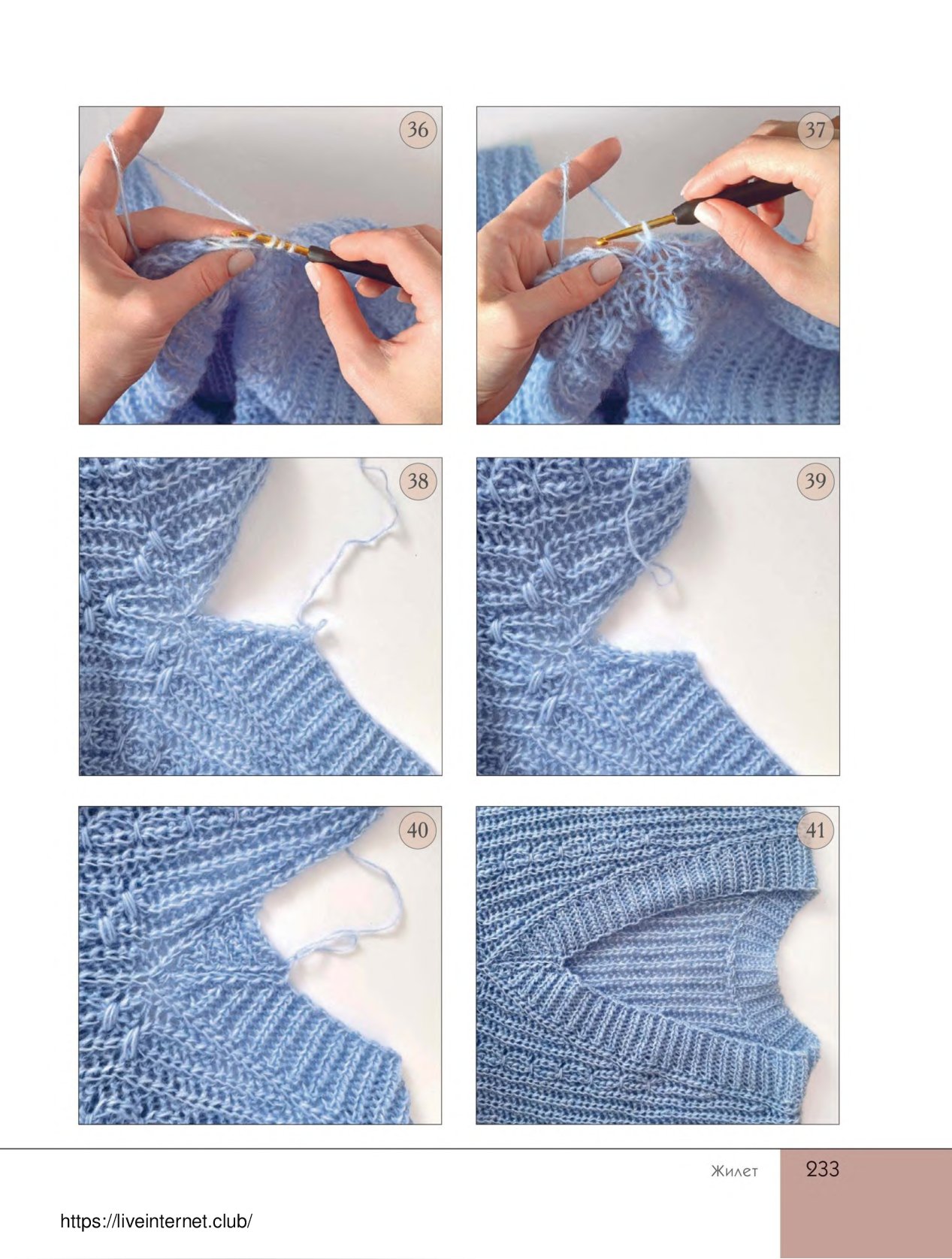 36

37

38

39

40

41

Жилет 233

https://liveinternet.club/