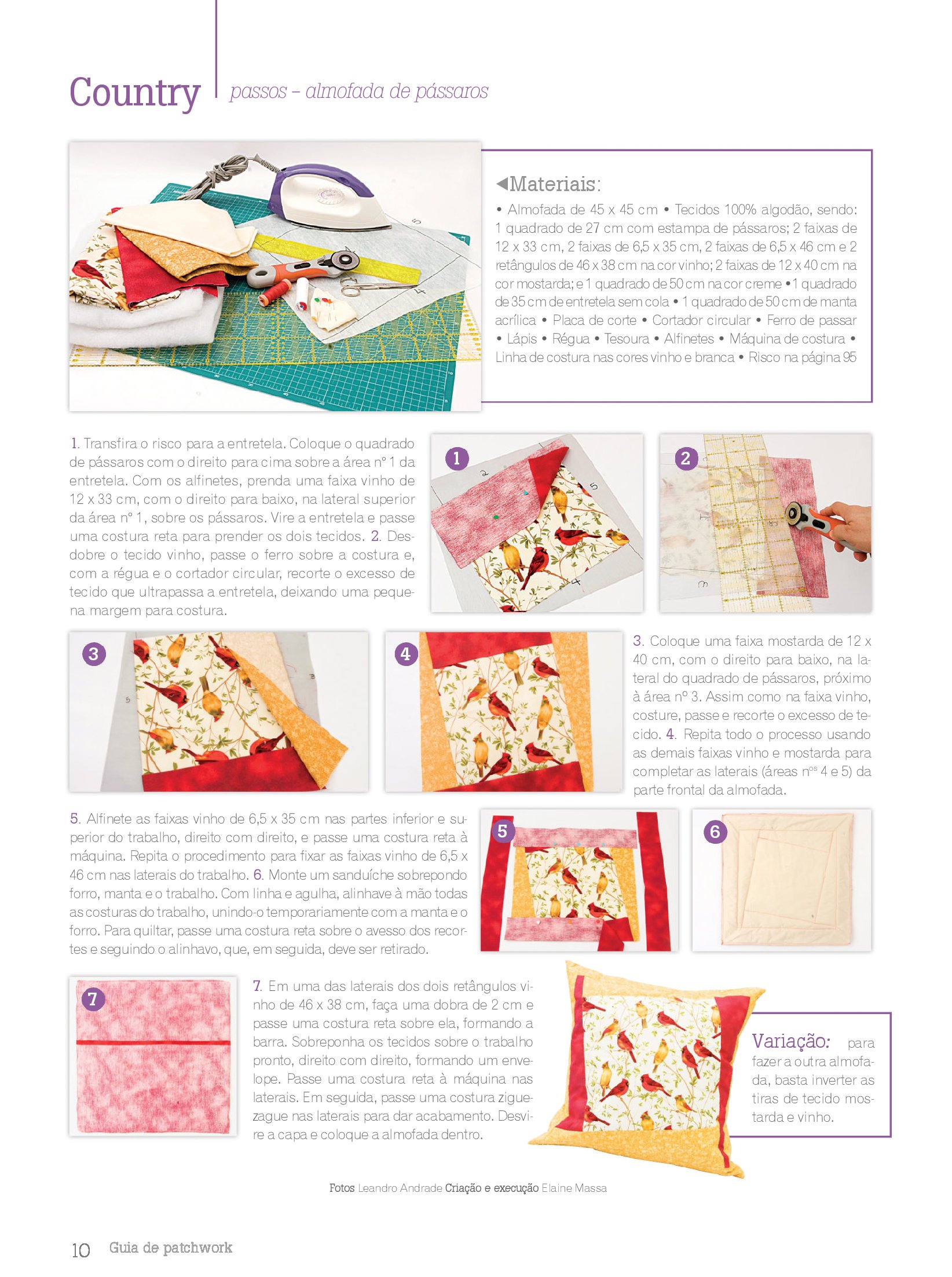 Country passos – almofada de pássaros

◀Materiais:

• Almofada de 45 x 45 cm • Tecidos 100% algodão, sendo: 1 quadrado de 27 cm com estampa de pássaros; 2 faixas de 12 x 33 cm, 2 faixas de 6,5 x 35 cm, 2 faixas de 6,5 x 46 cm e 2 retângulos de 46 x 38 cm na cor vinho; 2 faixas de 12 x 40 cm na cor mostarda; e 1 quadrado de 50 cm na cor creme • 1 quadrado de 35 cm de entretela sem cola • 1 quadrado de 50 cm de manta acrílica • Placa de corte • Cortador circular • Ferro de passar • Lápis • Régua • Tesoura • Alfinetes • Máquina de costura • Linha de costura nas cores vinho e branca • Risco na página 95

1. Transfira o risco para a entretela. Coloque o quadrado de pássaros com o direito para cima sobre a área nº 1 da entretela. Com os alfinetes, prenda uma faixa vinho de 12 x 33 cm, com o direito para baixo, na lateral superior da área nº 1, sobre os pássaros. Vire a entretela e passe uma costura reta para prender os dois tecidos. 2. Desdobre o tecido vinho, passe o ferro sobre a costura e, com a régua e o cortador circular, recorte o excesso de tecido que ultrapassa a entretela, deixando uma pequena margem para costura.

1

2

3

4

3. Coloque uma faixa mostarda de 12 x 40 cm, com o direito para baixo, na lateral do quadrado de pássaros, próximo à área nº 3. Assim como na faixa vinho, costure, passe e recorte o excesso de tecido. 4. Repita todo o processo usando as demais faixas vinho e mostarda para completar as laterais (áreas nºs 4 e 5) da parte frontal da almofada.

5. Alfinete as faixas vinho de 6,5 x 35 cm nas partes inferior e superior do trabalho, direito com direito, e passe uma costura reta à máquina. Repita o procedimento para fixar as faixas vinho de 6,5 x 46 cm nas laterais do trabalho. 6. Monte um sanduíche sobrepondo forro, manta e o trabalho. Com linha e agulha, alinhave à mão todas as costuras do trabalho, unindo-o temporariamente com a manta e o forro. Para quiltar, passe uma costura reta sobre o avesso dos recortes e seguindo o alinhavo, que, em seguida, deve ser retirado.

5

6

7

7. Em uma das laterais dos dois retângulos vinho de 46 x 38 cm, faça uma dobra de 2 cm e passe uma costura reta sobre ela, formando a barra. Sobreponha os tecidos sobre o trabalho pronto, direito com direito, formando um envelope. Passe uma costura reta à máquina nas laterais. Em seguida, passe uma costura ziguezague nas laterais para dar acabamento. Desvire a capa e coloque a almofada dentro.

Variação: para fazer a outra almofada, basta inverter as tiras de tecido mostarda e vinho.

Fotos Leandro Andrade Criação e execução Elaine Massa

10 Guia de patchwork