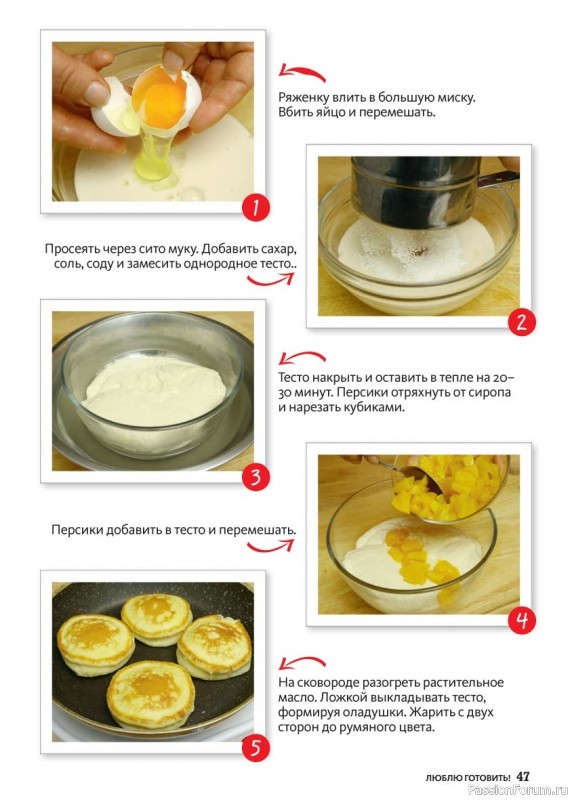 Ряженку влить в большую миску. Вбить яйцо и перемешать.

1

Просеять через сито муку. Добавить сахар, соль, соду и замесить однородное тесто..

2

Тесто накрыть и оставить в тепле на 20–30 минут. Персики отряхнуть от сиропа и нарезать кубиками.

3

Персики добавить в тесто и перемешать.

4

На сковороде разогреть растительное масло. Ложкой выкладывать тесто, формируя оладушки. Жарить с двух сторон до румяного цвета.

5

ЛЮБЛЮ ГОТОВИТЬ! 47

PassionForum.ru