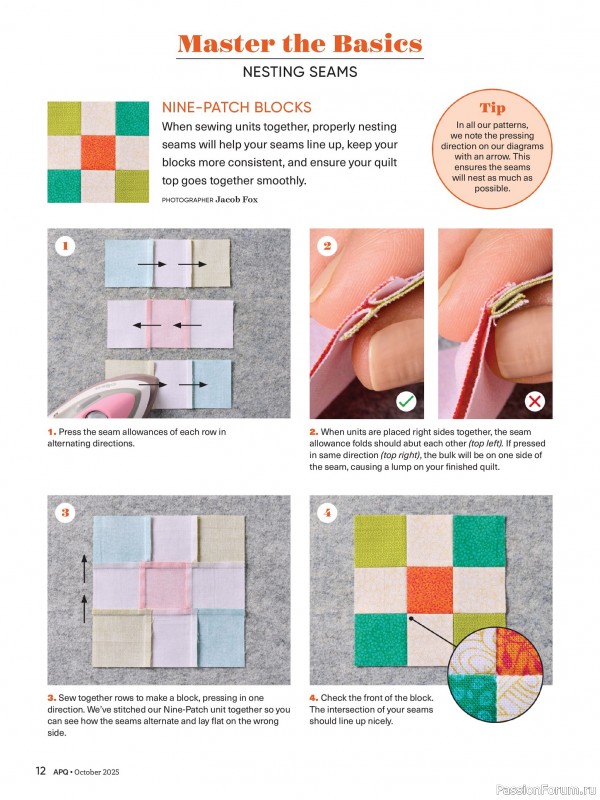 Master the Basics

NESTING SEAMS

NINE-PATCH BLOCKS

When sewing units together, properly nesting seams will help your seams line up, keep your blocks more consistent, and ensure your quilt top goes together smoothly.

PHOTOGRAPHER Jacob Fox

Tip

In all our patterns, we note the pressing direction on our diagrams with an arrow. This ensures the seams will nest as much as possible.

1

2

1. Press the seam allowances of each row in alternating directions.

2. When units are placed right sides together, the seam allowance folds should abut each other (top left). If pressed in same direction (top right), the bulk will be on one side of the seam, causing a lump on your finished quilt.

3

4

3. Sew together rows to make a block, pressing in one direction. We've stitched our Nine-Patch unit together so you can see how the seams alternate and lay flat on the wrong side.

4. Check the front of the block. The intersection of your seams should line up nicely.

12 APQ • October 2025

PassionForum.ru