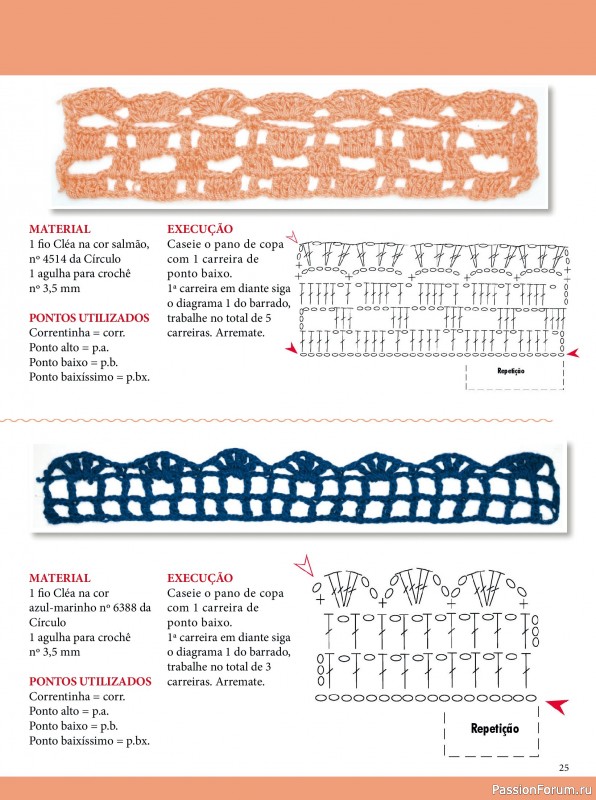 MATERIAL
1 fio Cléa na cor salmão, nº 4514 da Círculo
1 agulha para crochê nº 3,5 mm

PONTOS UTILIZADOS
Correntinha = corr.
Ponto alto = p.a.
Ponto baixo = p.b.
Ponto baixíssimo = p.bx.

EXECUÇÃO
Caseie o pano de copa com 1 carreira de ponto baixo.
1ª carreira em diante siga o diagrama 1 do barrado, trabalhe no total de 5 carreiras. Arremate.

Repetição

MATERIAL
1 fio Cléa na cor azul-marinho nº 6388 da Círculo
1 agulha para crochê nº 3,5 mm

PONTOS UTILIZADOS
Correntinha = corr.
Ponto alto = p.a.
Ponto baixo = p.b.
Ponto baixíssimo = p.bx.

EXECUÇÃO
Caseie o pano de copa com 1 carreira de ponto baixo.
1ª carreira em diante siga o diagrama 1 do barrado, trabalhe no total de 3 carreiras. Arremate.

Repetição

25

PassionForum.ru