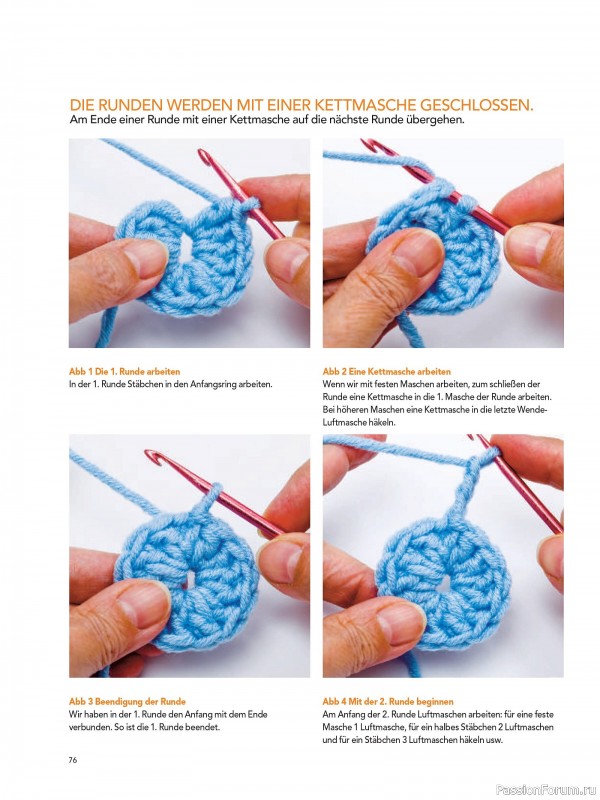 DIE RUNDEN WERDEN MIT EINER KETTMASCHE GESCHLOSSEN.
Am Ende einer Runde mit einer Kettmasche auf die nächste Runde übergehen.

Abb 1 Die 1. Runde arbeiten
In der 1. Runde Stäbchen in den Anfangsring arbeiten.

Abb 2 Eine Kettmasche arbeiten
Wenn wir mit festen Maschen arbeiten, zum schließen der Runde eine Kettmasche in die 1. Masche der Runde arbeiten. Bei höheren Maschen eine Kettmasche in die letzte Wende-Luftmasche häkeln.

Abb 3 Beendigung der Runde
Wir haben in der 1. Runde den Anfang mit dem Ende verbunden. So ist die 1. Runde beendet.

Abb 4 Mit der 2. Runde beginnen
Am Anfang der 2. Runde Luftmaschen arbeiten: für eine feste Masche 1 Luftmasche, für ein halbes Stäbchen 2 Luftmaschen und für ein Stäbchen 3 Luftmaschen häkeln usw.

76

PassionForum.ru