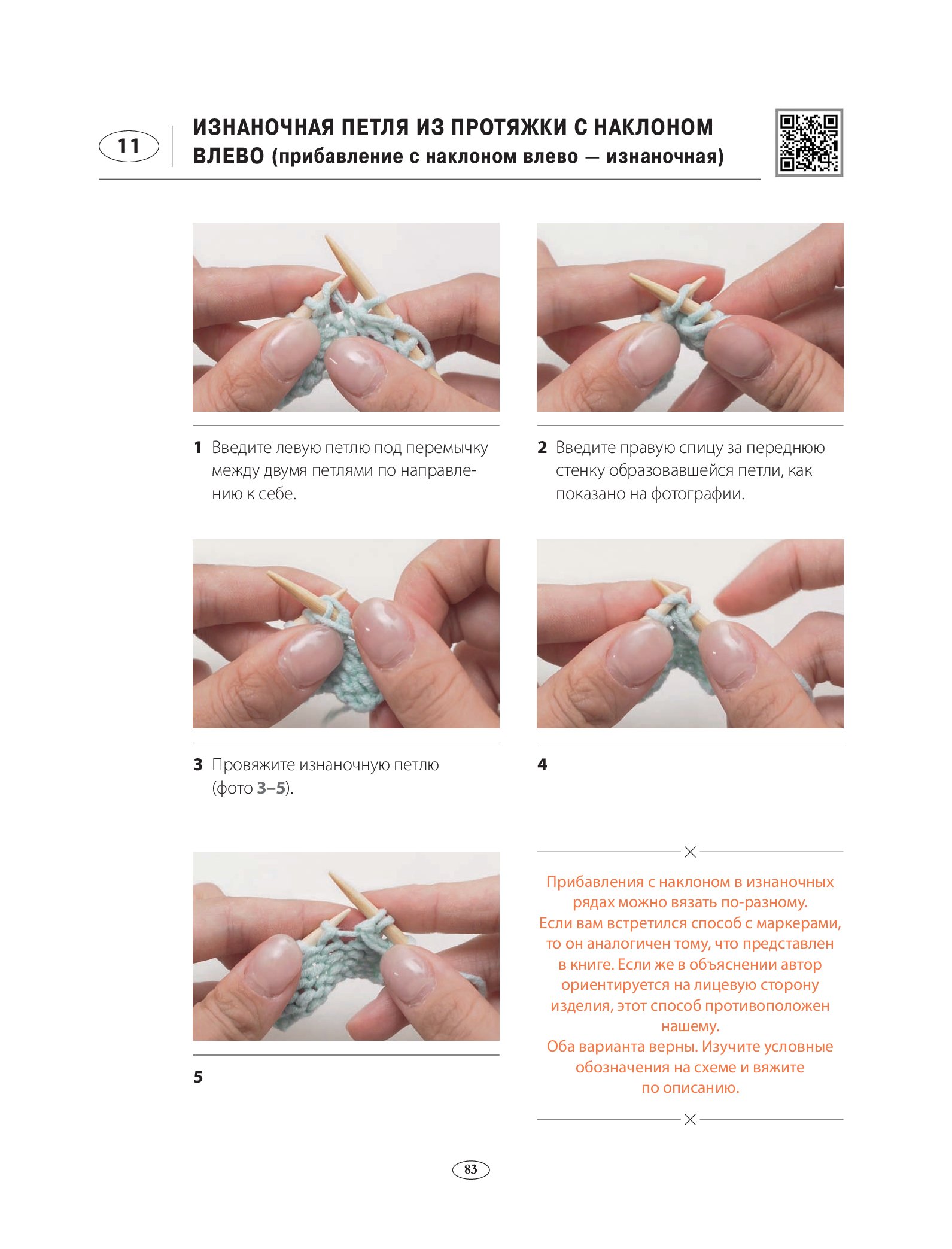 11

ИЗНАНОЧНАЯ ПЕТЛЯ ИЗ ПРОТЯЖКИ С НАКЛОНОМ ВЛЕВО (прибавление с наклоном влево — изнаночная)

1 Введите левую петлю под перемычку между двумя петлями по направлению к себе.

2 Введите правую спицу за переднюю стенку образовавшейся петли, как показано на фотографии.

3 Провяжите изнаночную петлю (фото 3–5).

4

5

Прибавления с наклоном в изнаночных рядах можно вязать по-разному.
Если вам встретился способ с маркерами, то он аналогичен тому, что представлен в книге. Если же в объяснении автор ориентируется на лицевую сторону изделия, этот способ противоположен нашему.
Оба варианта верны. Изучите условные обозначения на схеме и вяжите по описанию.

83