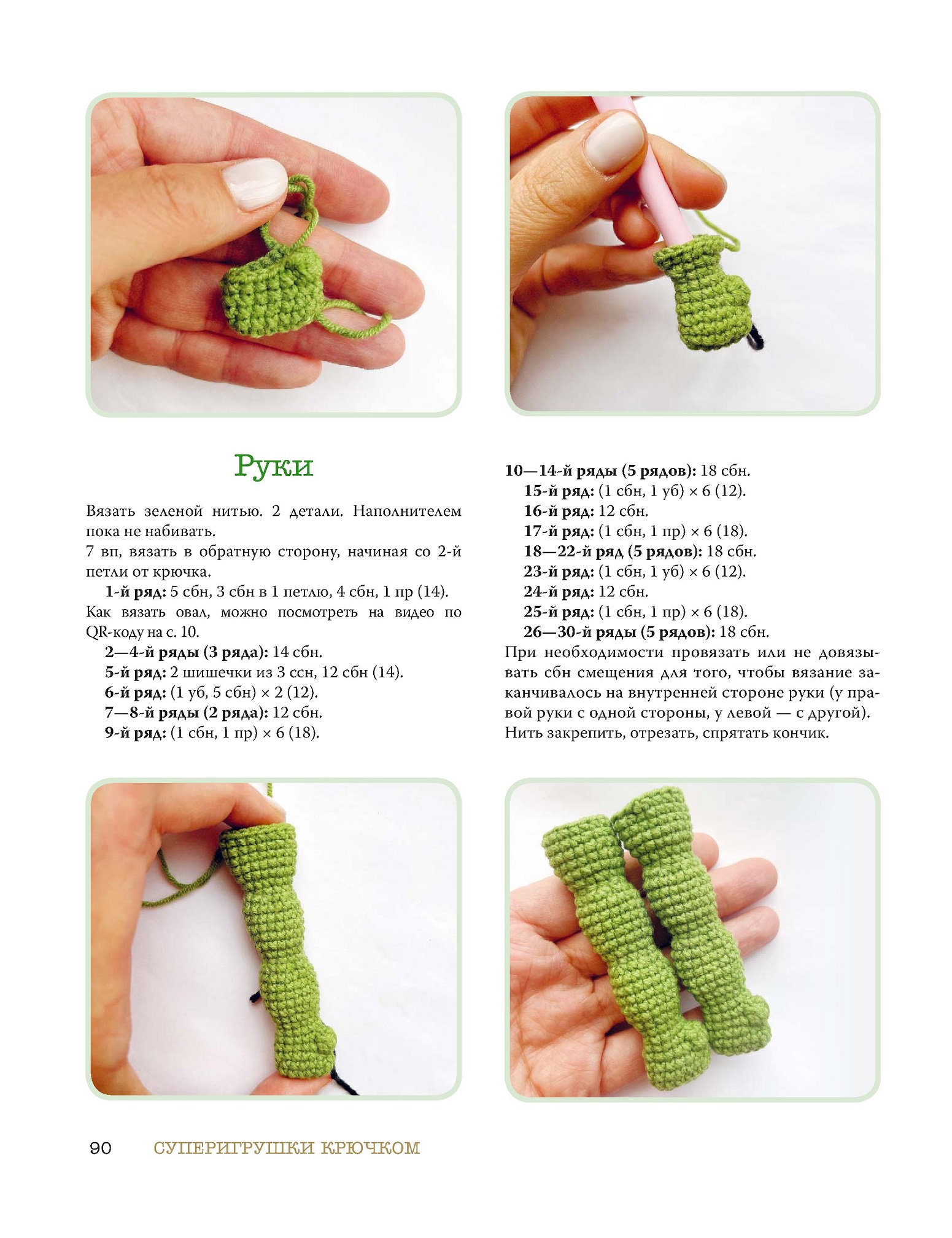 Руки

Вязать зеленой нитью. 2 детали. Наполнителем пока не набивать.

7 вп, вязать в обратную сторону, начиная со 2-й петли от крючка.

1-й ряд: 5 сбн, 3 сбн в 1 петлю, 4 сбн, 1 пр (14).

Как вязать овал, можно посмотреть на видео по QR-коду на с. 10.

2—4-й ряды (3 ряда): 14 сбн.

5-й ряд: 2 шишечки из 3 ссн, 12 сбн (14).

6-й ряд: (1 уб, 5 сбн) × 2 (12).

7—8-й ряды (2 ряда): 12 сбн.

9-й ряд: (1 сбн, 1 пр) × 6 (18).

10—14-й ряды (5 рядов): 18 сбн.

15-й ряд: (1 сбн, 1 уб) × 6 (12).

16-й ряд: 12 сбн.

17-й ряд: (1 сбн, 1 пр) × 6 (18).

18—22-й ряд (5 рядов): 18 сбн.

23-й ряд: (1 сбн, 1 уб) × 6 (12).

24-й ряд: 12 сбн.

25-й ряд: (1 сбн, 1 пр) × 6 (18).

26—30-й ряды (5 рядов): 18 сбн.

При необходимости провязать или не довязывать сбн смещения для того, чтобы вязание заканчивалось на внутренней стороне руки (у правой руки с одной стороны, у левой — с другой). Нить закрепить, отрезать, спрятать кончик.

90 СУПЕРИГРУШКИ КРЮЧКОМ