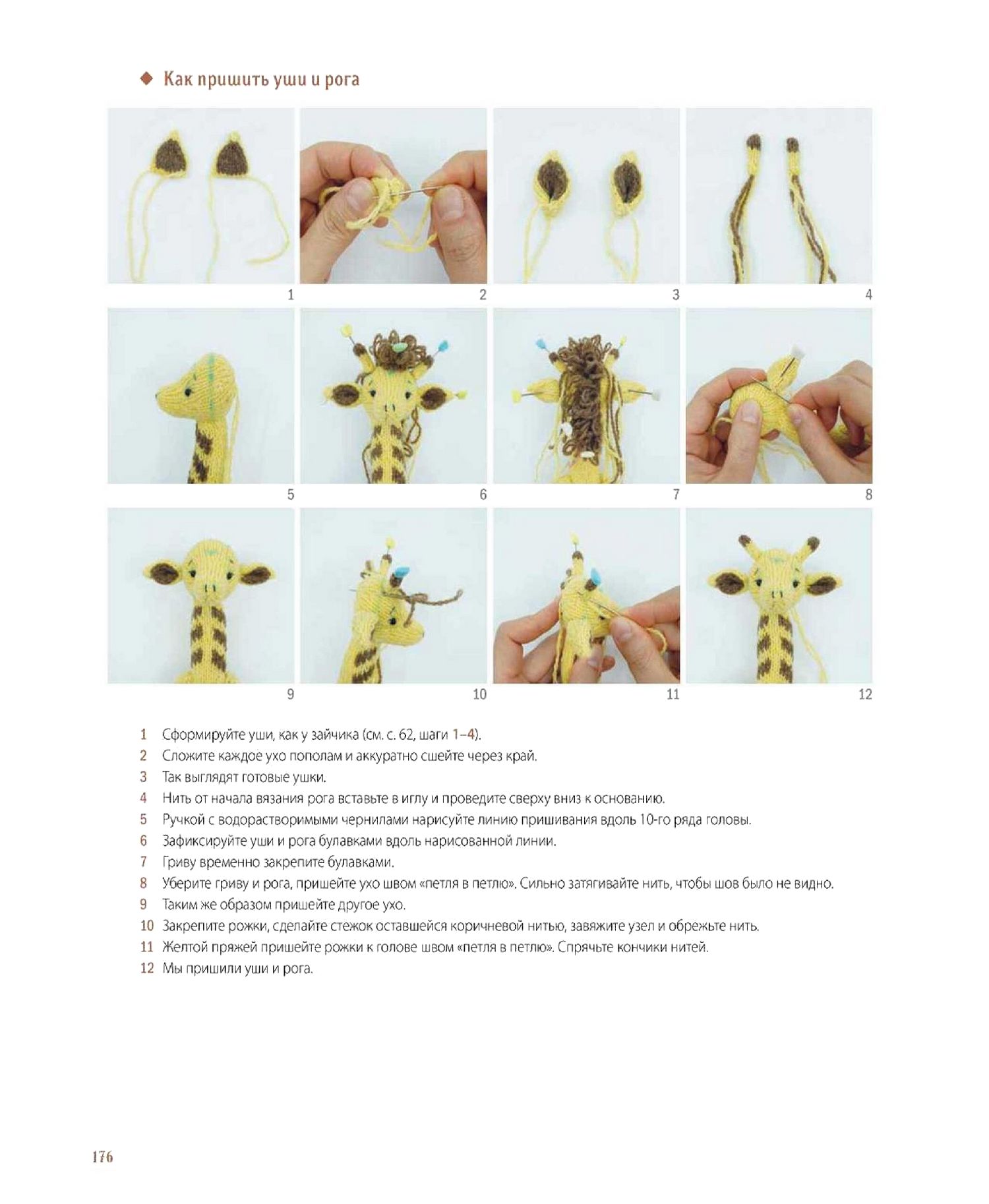 ◆ Как пришить уши и рога

1

2

3

4

5

6

7

8

9

10

11

12

1 Сформируйте уши, как у зайчика (см. с. 62, шаги 1–4).
2 Сложите каждое ухо пополам и аккуратно сшейте через край.
3 Так выглядят готовые ушки.
4 Нить от начала вязания рога вставьте в иглу и проведите сверху вниз к основанию.
5 Ручкой с водорастворимыми чернилами нарисуйте линию пришивания вдоль 10-го ряда головы.
6 Зафиксируйте уши и рога булавками вдоль нарисованной линии.
7 Гриву временно закрепите булавками.
8 Уберите гриву и рога, пришейте ухо швом «петля в петлю». Сильно затягивайте нить, чтобы шов было не видно.
9 Таким же образом пришейте другое ухо.
10 Закрепите рожки, сделайте стежок оставшейся коричневой нитью, завяжите узел и обрежьте нить.
11 Желтой пряжей пришейте рожки к голове швом «петля в петлю». Спрячьте кончики нитей.
12 Мы пришили уши и рога.

176