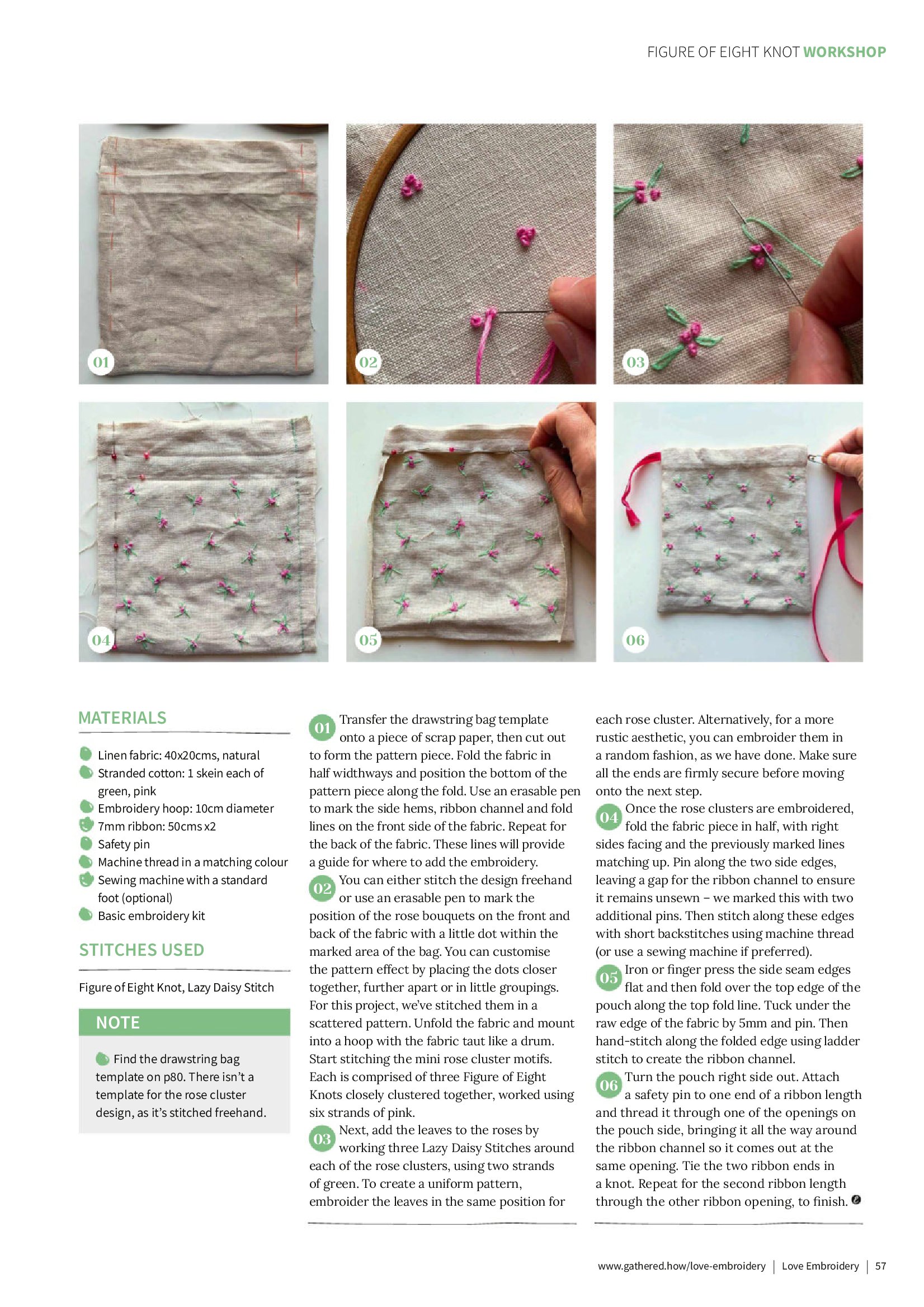 FIGURE OF EIGHT KNOT WORKSHOP

01

02

03

04

05

06

MATERIALS

Linen fabric: 40x20cms, natural
Stranded cotton: 1 skein each of green, pink
Embroidery hoop: 10cm diameter
7mm ribbon: 50cms x2
Safety pin
Machine thread in a matching colour
Sewing machine with a standard foot (optional)
Basic embroidery kit

STITCHES USED

Figure of Eight Knot, Lazy Daisy Stitch

NOTE

Find the drawstring bag template on p80. There isn't a template for the rose cluster design, as it's stitched freehand.

01 Transfer the drawstring bag template onto a piece of scrap paper, then cut out to form the pattern piece. Fold the fabric in half widthways and position the bottom of the pattern piece along the fold. Use an erasable pen to mark the side hems, ribbon channel and fold lines on the front side of the fabric. Repeat for the back of the fabric. These lines will provide a guide for where to add the embroidery.

02 You can either stitch the design freehand or use an erasable pen to mark the position of the rose bouquets on the front and back of the fabric with a little dot within the marked area of the bag. You can customise the pattern effect by placing the dots closer together, further apart or in little groupings. For this project, we've stitched them in a scattered pattern. Unfold the fabric and mount into a hoop with the fabric taut like a drum. Start stitching the mini rose cluster motifs. Each is comprised of three Figure of Eight Knots closely clustered together, worked using six strands of pink.

03 Next, add the leaves to the roses by working three Lazy Daisy Stitches around each of the rose clusters, using two strands of green. To create a uniform pattern, embroider the leaves in the same position for each rose cluster. Alternatively, for a more rustic aesthetic, you can embroider them in a random fashion, as we have done. Make sure all the ends are firmly secure before moving onto the next step.

04 Once the rose clusters are embroidered, fold the fabric piece in half, with right sides facing and the previously marked lines matching up. Pin along the two side edges, leaving a gap for the ribbon channel to ensure it remains unsewn – we marked this with two additional pins. Then stitch along these edges with short backstitches using machine thread (or use a sewing machine if preferred).

05 Iron or finger press the side seam edges flat and then fold over the top edge of the pouch along the top fold line. Tuck under the raw edge of the fabric by 5mm and pin. Then hand-stitch along the folded edge using ladder stitch to create the ribbon channel.

06 Turn the pouch right side out. Attach a safety pin to one end of a ribbon length and thread it through one of the openings on the pouch side, bringing it all the way around the ribbon channel so it comes out at the same opening. Tie the two ribbon ends in a knot. Repeat for the second ribbon length through the other ribbon opening, to finish.

www.gathered.how/love-embroidery | Love Embroidery | 57