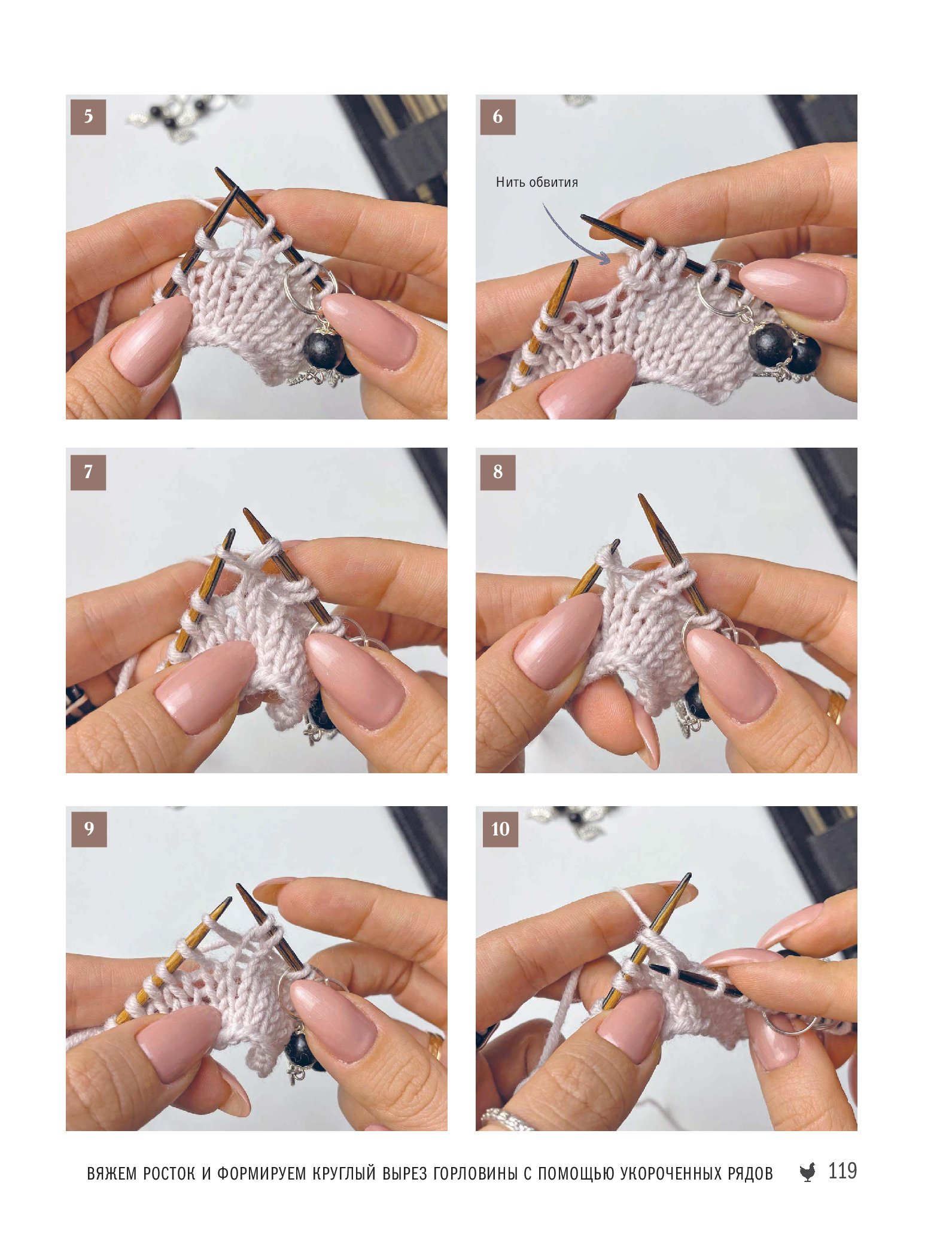 5

6

Нить обвития

7

8

9

10

ВЯЖЕМ РОСТОК И ФОРМИРУЕМ КРУГЛЫЙ ВЫРЕЗ ГОРЛОВИНЫ С ПОМОЩЬЮ УКОРОЧЕННЫХ РЯДОВ 119