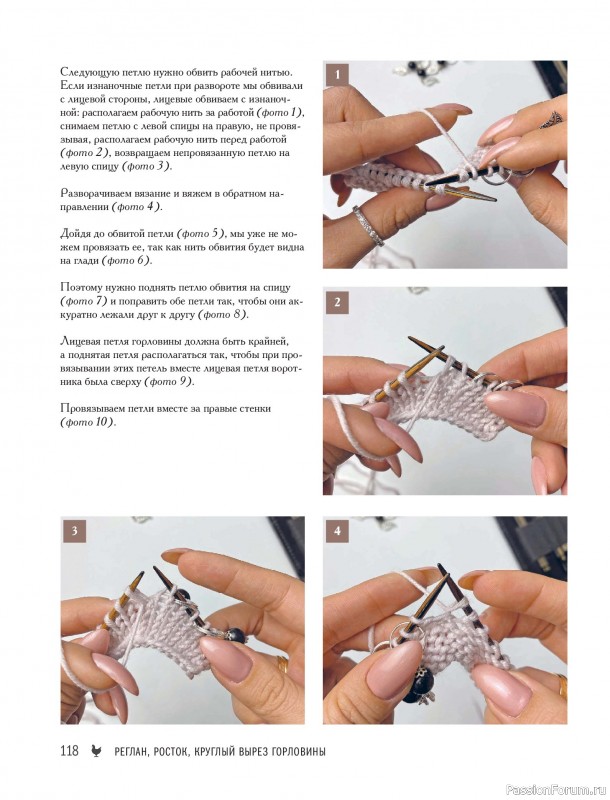 Следующую петлю нужно обвить рабочей нитью. Если изнаночные петли при развороте мы обвивали с лицевой стороны, лицевые обвиваем с изнаночной: располагаем рабочую нить за работой (фото 1), снимаем петлю с левой спицы на правую, не провязывая, располагаем рабочую нить перед работой (фото 2), возвращаем непровязанную петлю на левую спицу (фото 3).

Разворачиваем вязание и вяжем в обратном направлении (фото 4).

Дойдя до обвитой петли (фото 5), мы уже не можем провязать ее, так как нить обвития будет видна на глади (фото 6).

Поэтому нужно поднять петлю обвития на спицу (фото 7) и поправить обе петли так, чтобы они аккуратно лежали друг к другу (фото 8).

Лицевая петля горловины должна быть крайней, а поднятая петля располагаться так, чтобы при провязывании этих петель вместе лицевая петля воротника была сверху (фото 9).

Провязываем петли вместе за правые стенки (фото 10).

1

2

3

4

118 РЕГЛАН, РОСТОК, КРУГЛЫЙ ВЫРЕЗ ГОРЛОВИНЫ

PassionForum.ru