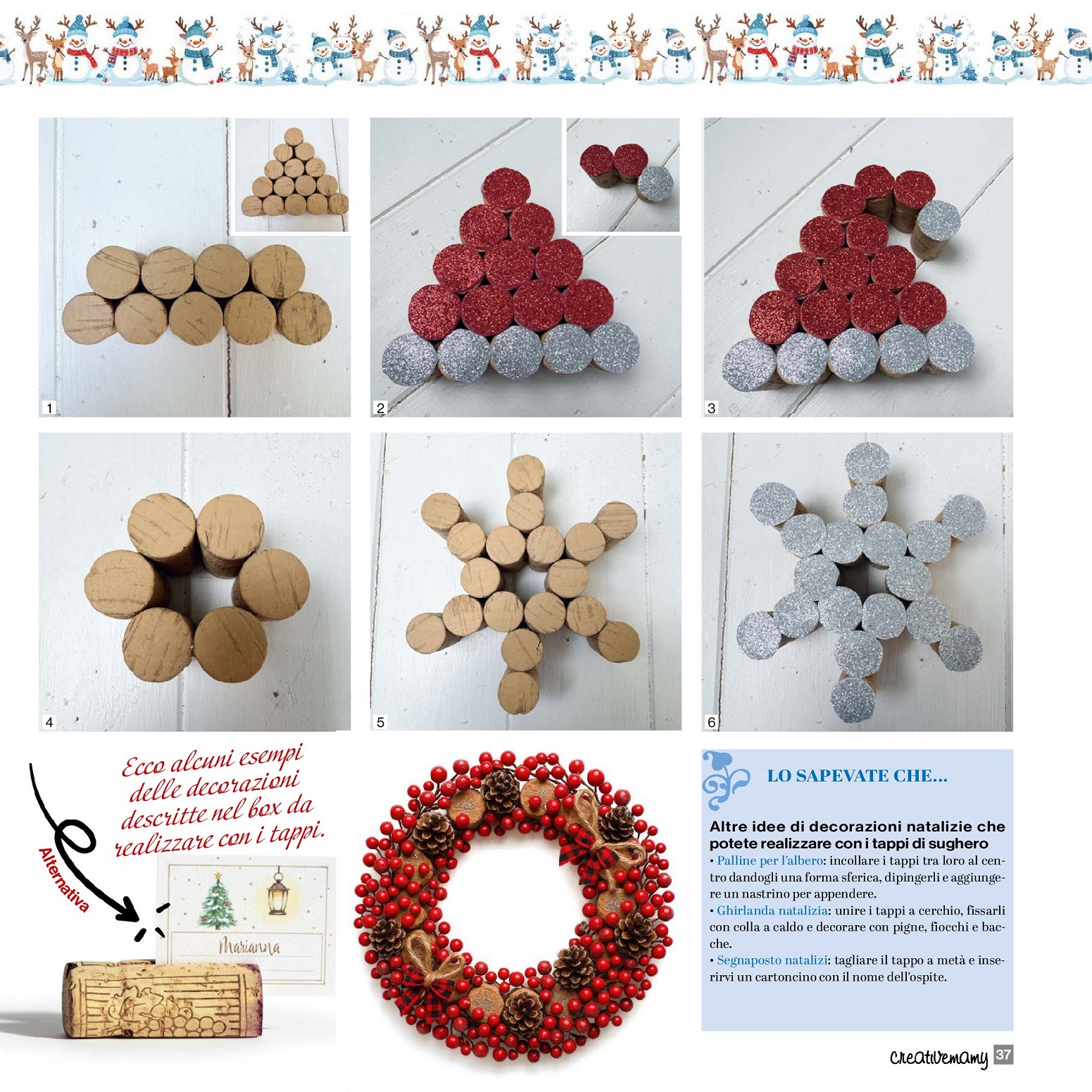 1

2

3

4

5

6

Ecco alcuni esempi delle decorazioni descritte nel box da realizzare con i tappi.

Alternativa

Marianna

LO SAPEVATE CHE...

Altre idee di decorazioni natalizie che potete realizzare con i tappi di sughero
• Palline per l'albero: incollare i tappi tra loro al centro dandogli una forma sferica, dipingerli e aggiungere un nastrino per appendere.
• Ghirlanda natalizia: unire i tappi a cerchio, fissarli con colla a caldo e decorare con pigne, fiocchi e bacche.
• Segnaposto natalizi: tagliare il tappo a metà e inserirvi un cartoncino con il nome dell'ospite.

creativemamy 37