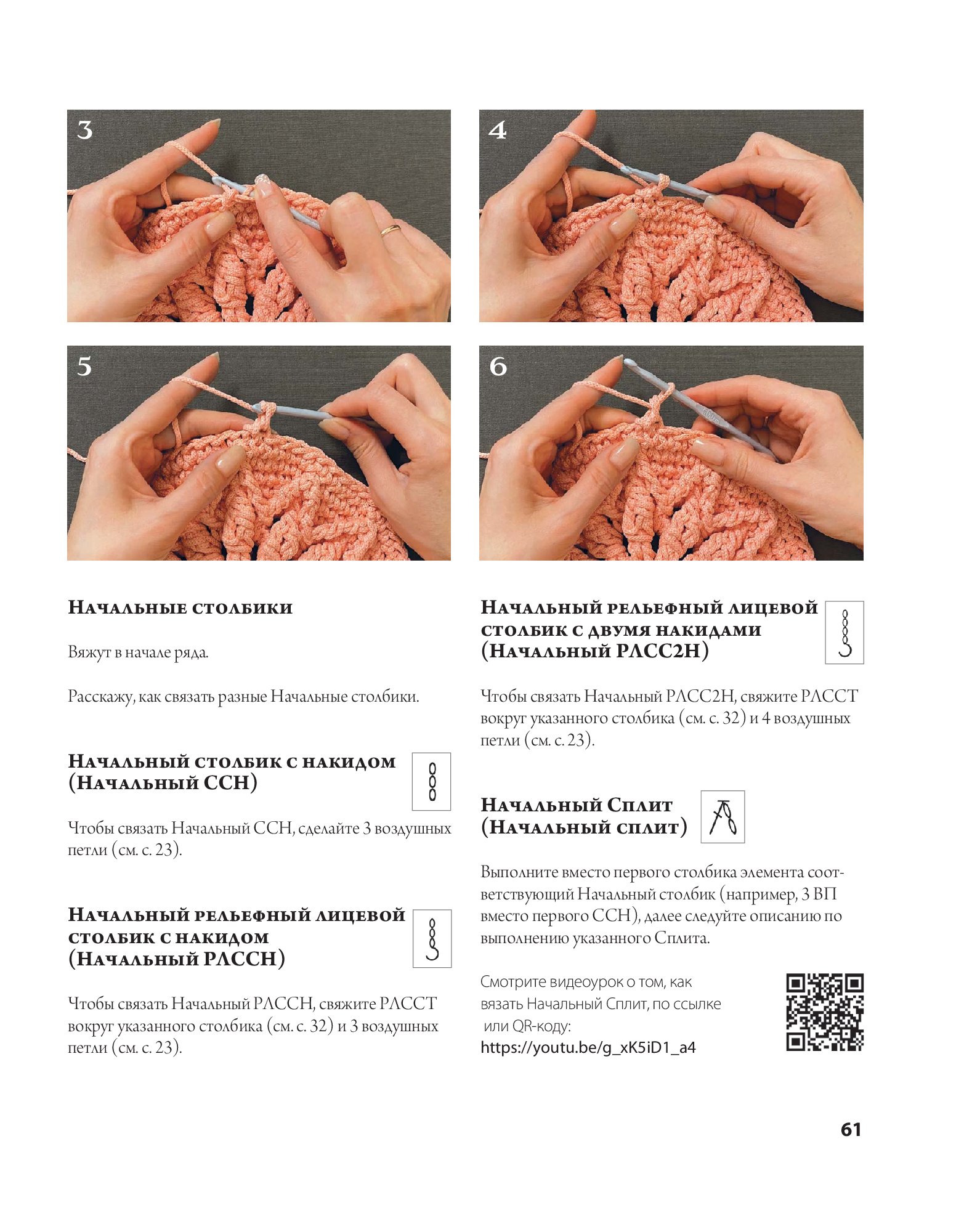 3

4

5

6

Начальные столбики

Вяжут в начале ряда.

Расскажу, как связать разные Начальные столбики.

Начальный столбик с накидом (Начальный ССН)

Чтобы связать Начальный ССН, сделайте 3 воздушных петли (см. с. 23).

Начальный рельефный лицевой столбик с накидом (Начальный РЛССН)

Чтобы связать Начальный РЛССН, свяжите РЛССТ вокруг указанного столбика (см. с. 32) и 3 воздушных петли (см. с. 23).

Начальный рельефный лицевой столбик с двумя накидами (Начальный РЛСС2Н)

Чтобы связать Начальный РЛСС2Н, свяжите РЛССТ вокруг указанного столбика (см. с. 32) и 4 воздушных петли (см. с. 23).

Начальный Сплит (Начальный сплит)

Выполните вместо первого столбика элемента соответствующий Начальный столбик (например, 3 ВП вместо первого ССН), далее следуйте описанию по выполнению указанного Сплита.

Смотрите видеоурок о том, как вязать Начальный Сплит, по ссылке или QR-коду:
https://youtu.be/g_xK5iD1_a4

61