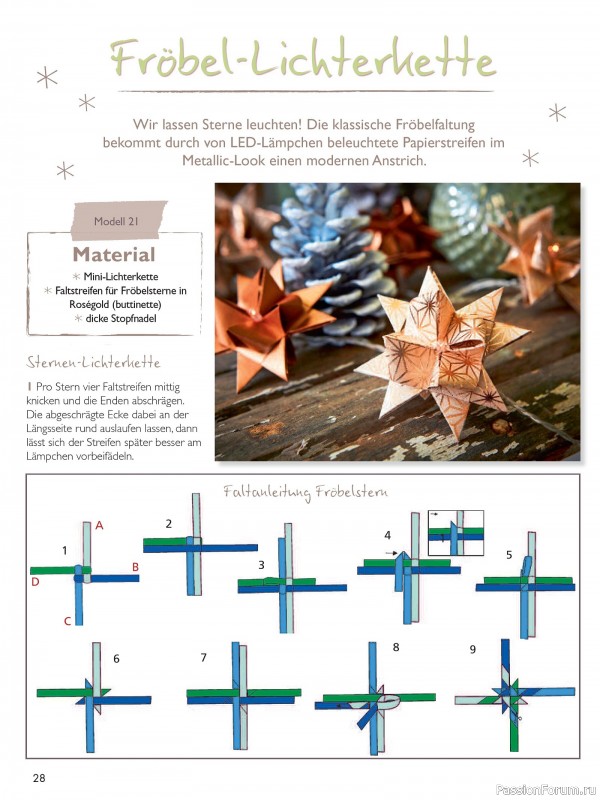 Fröbel-Lichterkette

Wir lassen Sterne leuchten! Die klassische Fröbelfaltung bekommt durch von LED-Lämpchen beleuchtete Papierstreifen im Metallic-Look einen modernen Anstrich.

Modell 21

Material

* Mini-Lichterkette
* Faltstreifen für Fröbelsterne in Roségold (buttinette)
* dicke Stopfnadel

Sternen-Lichterkette

1 Pro Stern vier Faltstreifen mittig knicken und die Enden abschrägen. Die abgeschrägte Ecke dabei an der Längsseite rund auslaufen lassen, dann lässt sich der Streifen später besser am Lämpchen vorbeifädeln.

Faltanleitung Fröbelstern

1 A B C D 2 3 4 5 6 7 8 9

28

PassionForum.ru