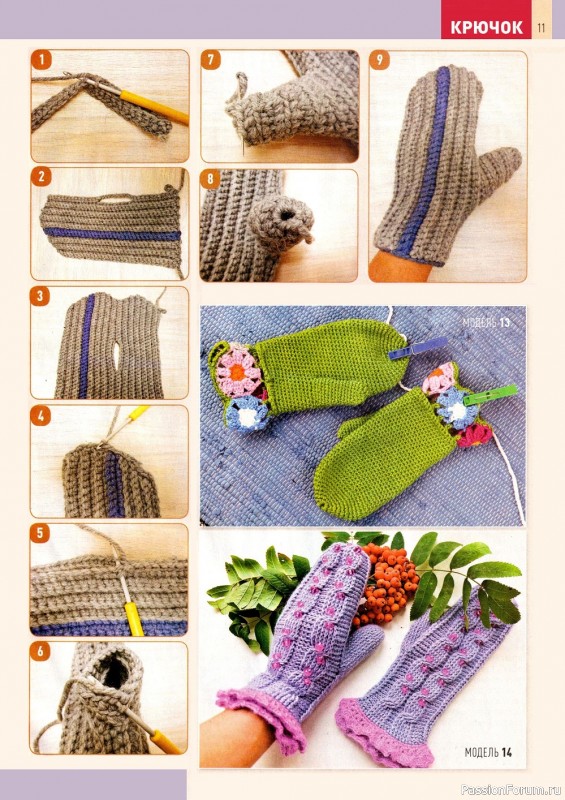 КРЮЧОК 11

1

2

3

4

5

6

7

8

9

МОДЕЛЬ 13

МОДЕЛЬ 14

PassionForum.ru