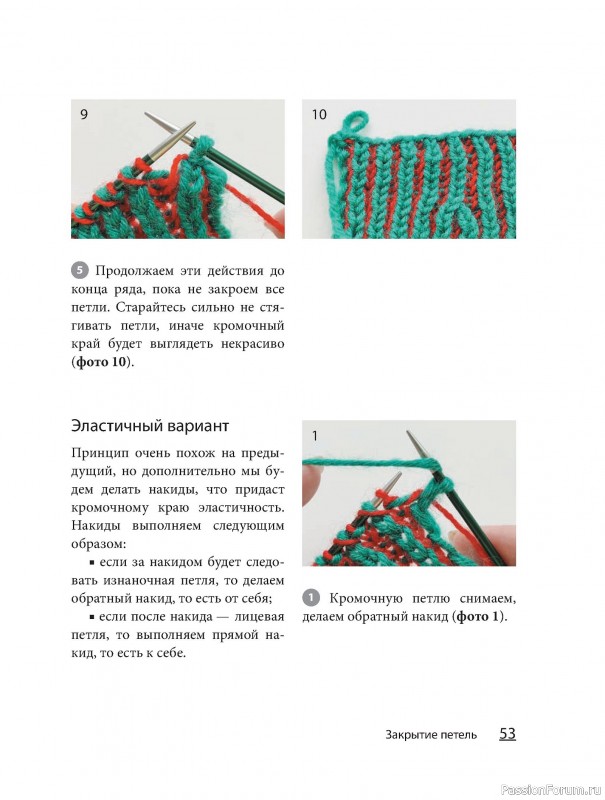 9

10

5 Продолжаем эти действия до конца ряда, пока не закроем все петли. Старайтесь сильно не стягивать петли, иначе кромочный край будет выглядеть некрасиво (**фото 10**).

Эластичный вариант

Принцип очень похож на предыдущий, но дополнительно мы будем делать накиды, что придаст кромочному краю эластичность. Накиды выполняем следующим образом:

▪ если за накидом будет следовать изнаночная петля, то делаем обратный накид, то есть от себя;

▪ если после накида — лицевая петля, то выполняем прямой накид, то есть к себе.

1

1 Кромочную петлю снимаем, делаем обратный накид (**фото 1**).

Закрытие петель 53

PassionForum.ru