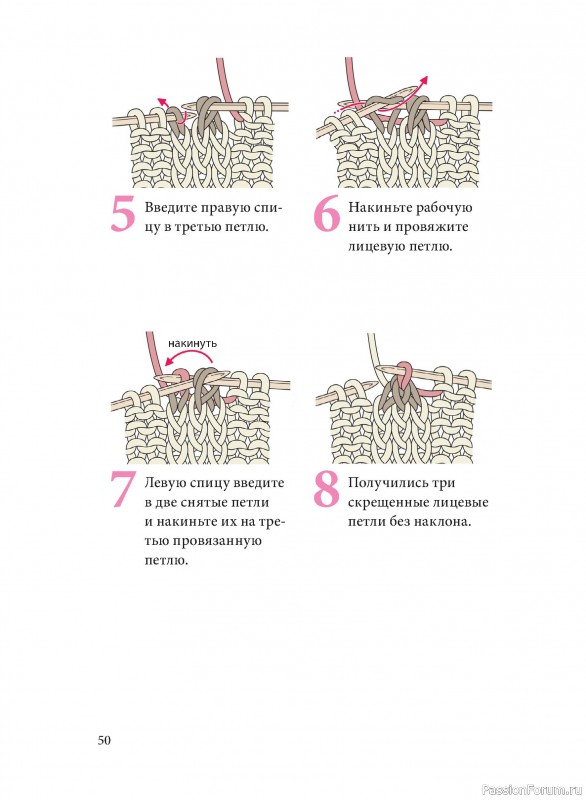 5 Введите правую спицу в третью петлю.

6 Накиньте рабочую нить и провяжите лицевую петлю.

накинуть

7 Левую спицу введите в две снятые петли и накиньте их на третью провязанную петлю.

8 Получились три скрещенные лицевые петли без наклона.

50

PassionForum.ru