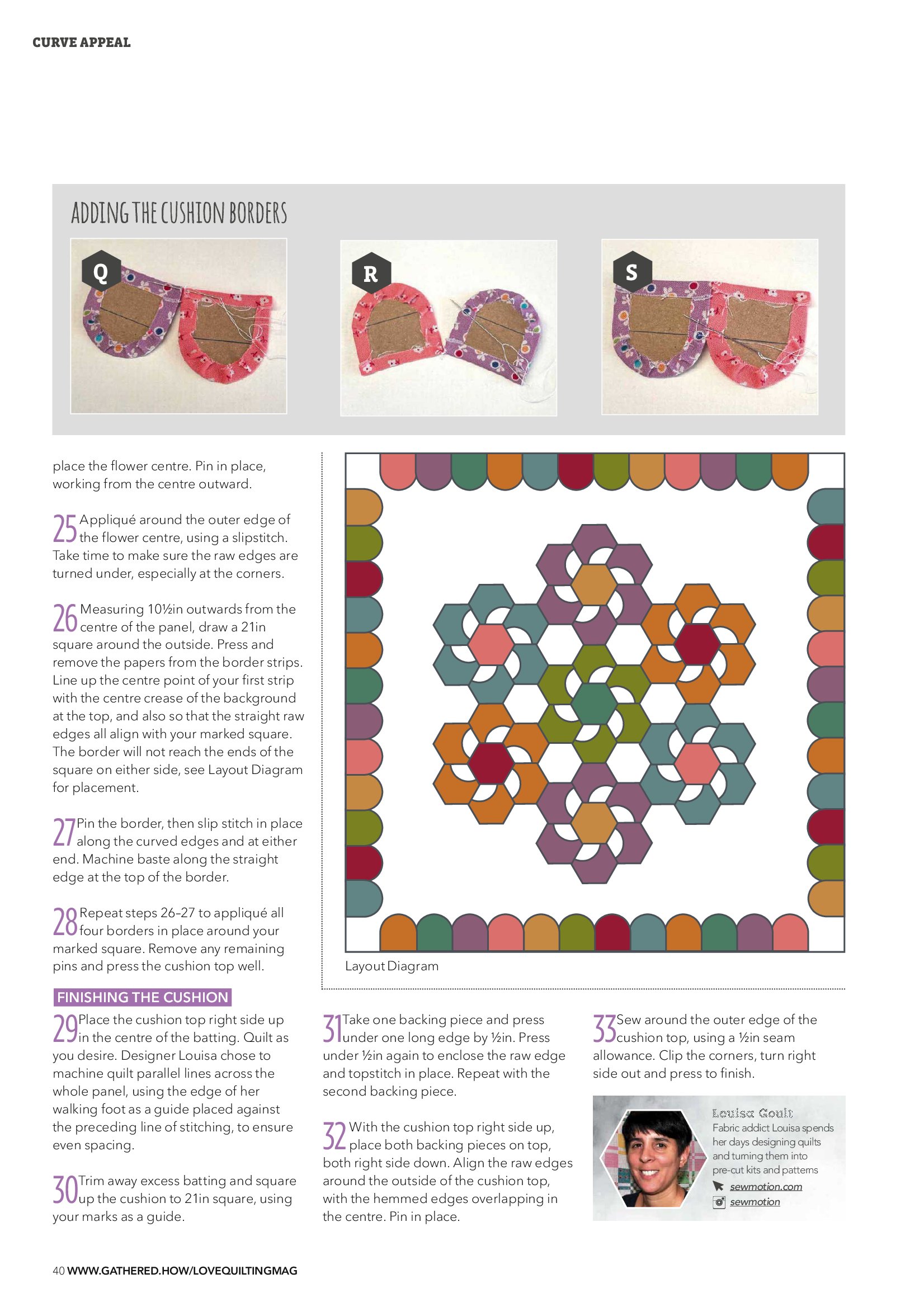 CURVE APPEAL

ADDING THE CUSHION BORDERS

Q

R

S

place the flower centre. Pin in place, working from the centre outward.

25 Appliqué around the outer edge of the flower centre, using a slipstitch. Take time to make sure the raw edges are turned under, especially at the corners.

26 Measuring 10½in outwards from the centre of the panel, draw a 21in square around the outside. Press and remove the papers from the border strips. Line up the centre point of your first strip with the centre crease of the background at the top, and also so that the straight raw edges all align with your marked square. The border will not reach the ends of the square on either side, see Layout Diagram for placement.

27 Pin the border, then slip stitch in place along the curved edges and at either end. Machine baste along the straight edge at the top of the border.

28 Repeat steps 26–27 to appliqué all four borders in place around your marked square. Remove any remaining pins and press the cushion top well.

Layout Diagram

FINISHING THE CUSHION

29 Place the cushion top right side up in the centre of the batting. Quilt as you desire. Designer Louisa chose to machine quilt parallel lines across the whole panel, using the edge of her walking foot as a guide placed against the preceding line of stitching, to ensure even spacing.

30 Trim away excess batting and square up the cushion to 21in square, using your marks as a guide.

31 Take one backing piece and press under one long edge by ½in. Press under ½in again to enclose the raw edge and topstitch in place. Repeat with the second backing piece.

32 With the cushion top right side up, place both backing pieces on top, both right side down. Align the raw edges around the outside of the cushion top, with the hemmed edges overlapping in the centre. Pin in place.

33 Sew around the outer edge of the cushion top, using a ½in seam allowance. Clip the corners, turn right side out and press to finish.

Louisa Goult
Fabric addict Louisa spends her days designing quilts and turning them into pre-cut kits and patterns
sewmotion.com
sewmotion

40 WWW.GATHERED.HOW/LOVEQUILTINGMAG