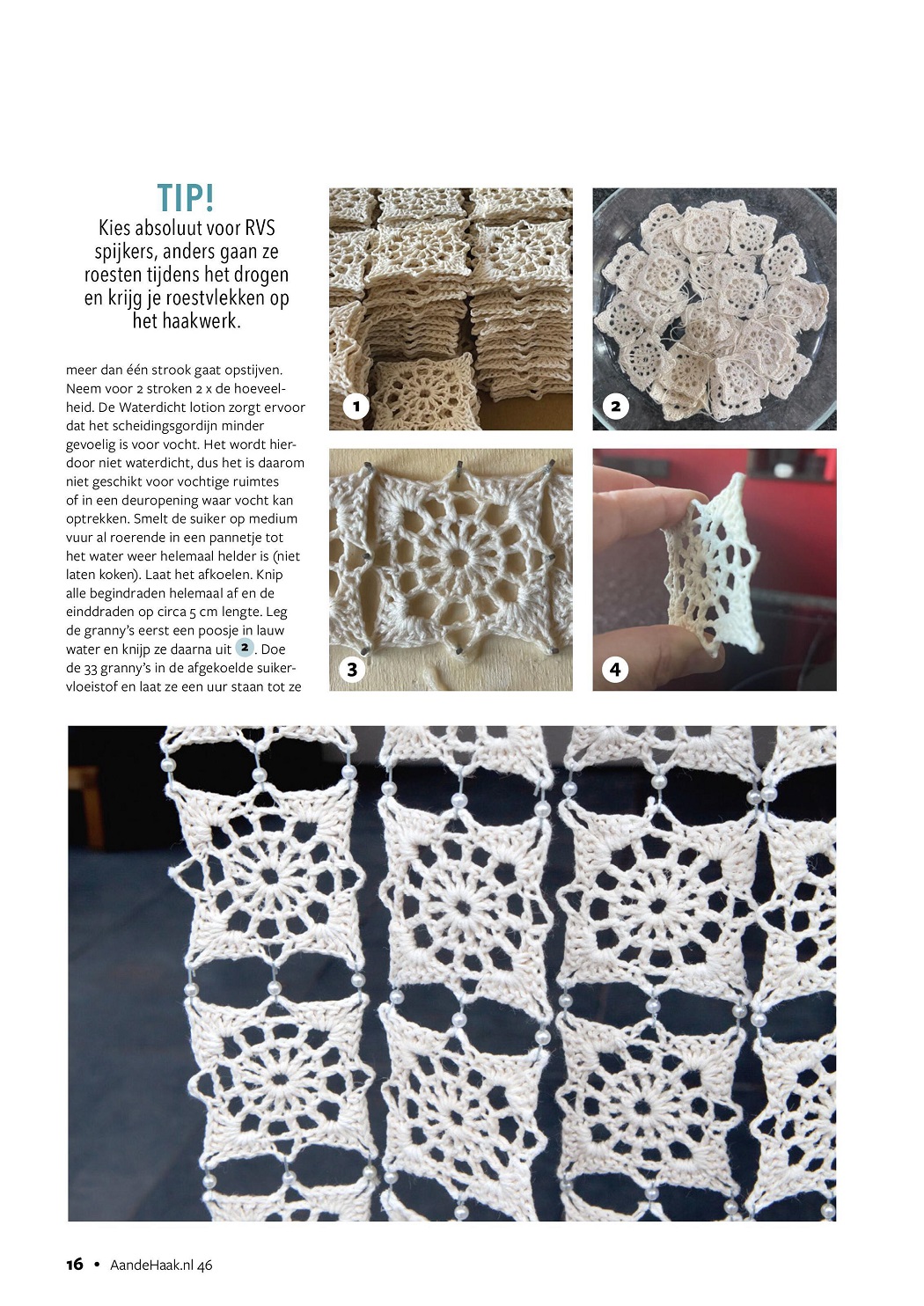 TIP!
Kies absoluut voor RVS spijkers, anders gaan ze roesten tijdens het drogen en krijg je roestvlekken op het haakwerk.

meer dan één strook gaat opstijven. Neem voor 2 stroken 2 x de hoeveelheid. De Waterdicht lotion zorgt ervoor dat het scheidingsgordijn minder gevoelig is voor vocht. Het wordt hierdoor niet waterdicht, dus het is daarom niet geschikt voor vochtige ruimtes of in een deuropening waar vocht kan optrekken. Smelt de suiker op medium vuur al roerende in een pannetje tot het water weer helemaal helder is (niet laten koken). Laat het afkoelen. Knip alle begindraden helemaal af en de einddraden op circa 5 cm lengte. Leg de granny's eerst een poosje in lauw water en knijp ze daarna uit 2. Doe de 33 granny's in de afgekoelde suikervloeistof en laat ze een uur staan tot ze

1

2

3

4

16 • AandeHaak.nl 46