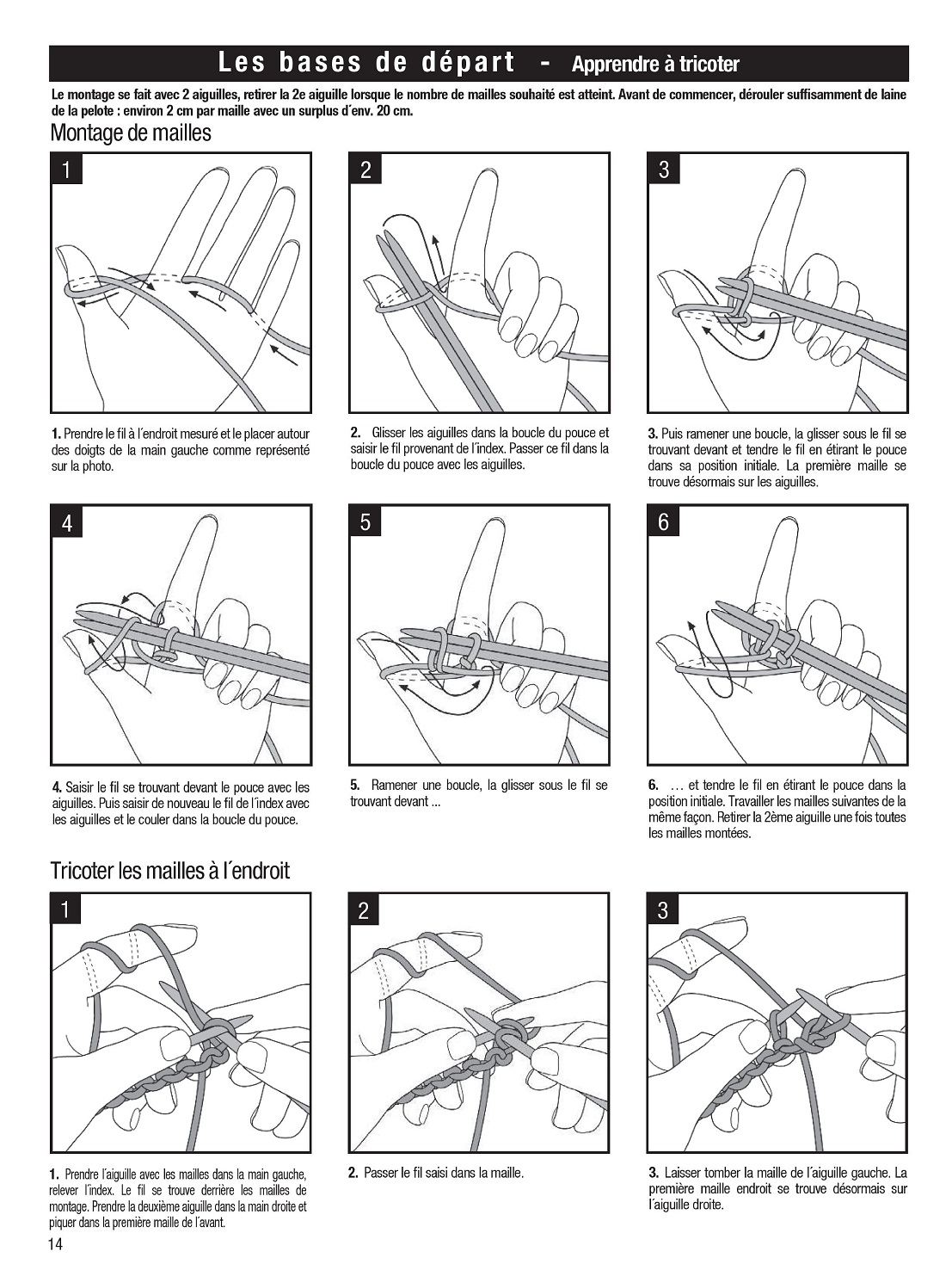 Les bases de départ - Apprendre à tricoter

Le montage se fait avec 2 aiguilles, retirer la 2e aiguille lorsque le nombre de mailles souhaité est atteint. Avant de commencer, dérouler suffisamment de laine de la pelote : environ 2 cm par maille avec un surplus d´env. 20 cm.

Montage de mailles

1

2

3

1. Prendre le fil à l´endroit mesuré et le placer autour des doigts de la main gauche comme représenté sur la photo.

2. Glisser les aiguilles dans la boucle du pouce et saisir le fil provenant de l´index. Passer ce fil dans la boucle du pouce avec les aiguilles.

3. Puis ramener une boucle, la glisser sous le fil se trouvant devant et tendre le fil en étirant le pouce dans sa position initiale. La première maille se trouve désormais sur les aiguilles.

4

5

6

4. Saisir le fil se trouvant devant le pouce avec les aiguilles. Puis saisir de nouveau le fil de l´index avec les aiguilles et le couler dans la boucle du pouce.

5. Ramener une boucle, la glisser sous le fil se trouvant devant ...

6. … et tendre le fil en étirant le pouce dans la position initiale. Travailler les mailles suivantes de la même façon. Retirer la 2ème aiguille une fois toutes les mailles montées.

Tricoter les mailles à l´endroit

1

2

3

1. Prendre l´aiguille avec les mailles dans la main gauche, relever l´index. Le fil se trouve derrière les mailles de montage. Prendre la deuxième aiguille dans la main droite et piquer dans la première maille de l´avant.

2. Passer le fil saisi dans la maille.

3. Laisser tomber la maille de l´aiguille gauche. La première maille endroit se trouve désormais sur l´aiguille droite.

14