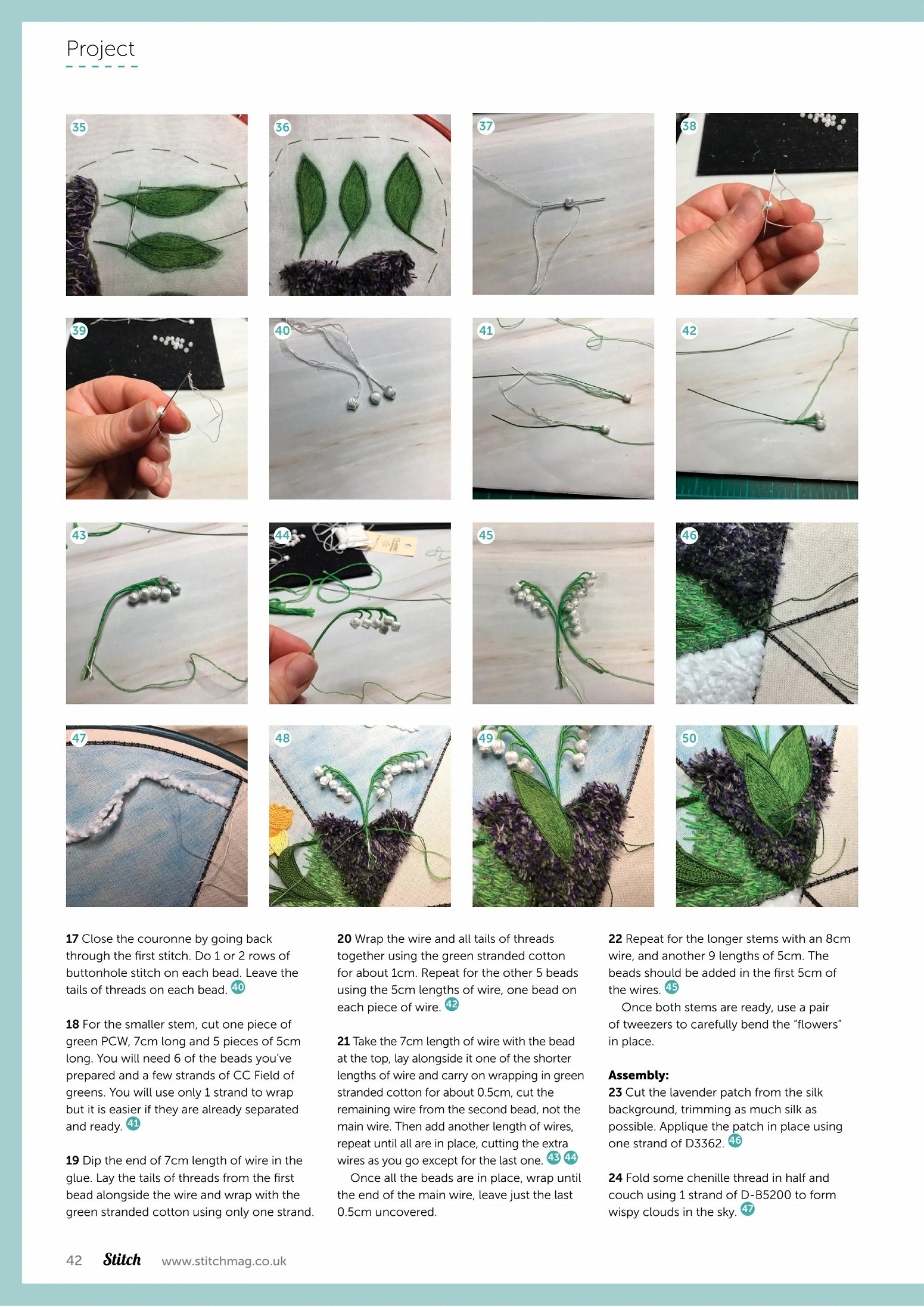 Project

35

36

37

38

39

40

41

42

43

44

45

46

47

48

49

50

**17** Close the couronne by going back through the first stitch. Do 1 or 2 rows of buttonhole stitch on each bead. Leave the tails of threads on each bead. 40

**18** For the smaller stem, cut one piece of green PCW, 7cm long and 5 pieces of 5cm long. You will need 6 of the beads you've prepared and a few strands of CC Field of greens. You will use only 1 strand to wrap but it is easier if they are already separated and ready. 41

**19** Dip the end of 7cm length of wire in the glue. Lay the tails of threads from the first bead alongside the wire and wrap with the green stranded cotton using only one strand.

**20** Wrap the wire and all tails of threads together using the green stranded cotton for about 1cm. Repeat for the other 5 beads using the 5cm lengths of wire, one bead on each piece of wire. 42

**21** Take the 7cm length of wire with the bead at the top, lay alongside it one of the shorter lengths of wire and carry on wrapping in green stranded cotton for about 0.5cm, cut the remaining wire from the second bead, not the main wire. Then add another length of wires, repeat until all are in place, cutting the extra wires as you go except for the last one. 43 44

Once all the beads are in place, wrap until the end of the main wire, leave just the last 0.5cm uncovered.

**22** Repeat for the longer stems with an 8cm wire, and another 9 lengths of 5cm. The beads should be added in the first 5cm of the wires. 45

Once both stems are ready, use a pair of tweezers to carefully bend the "flowers" in place.

**Assembly:**
**23** Cut the lavender patch from the silk background, trimming as much silk as possible. Applique the patch in place using one strand of D3362. 46

**24** Fold some chenille thread in half and couch using 1 strand of D-B5200 to form wispy clouds in the sky. 47

42 Stitch www.stitchmag.co.uk