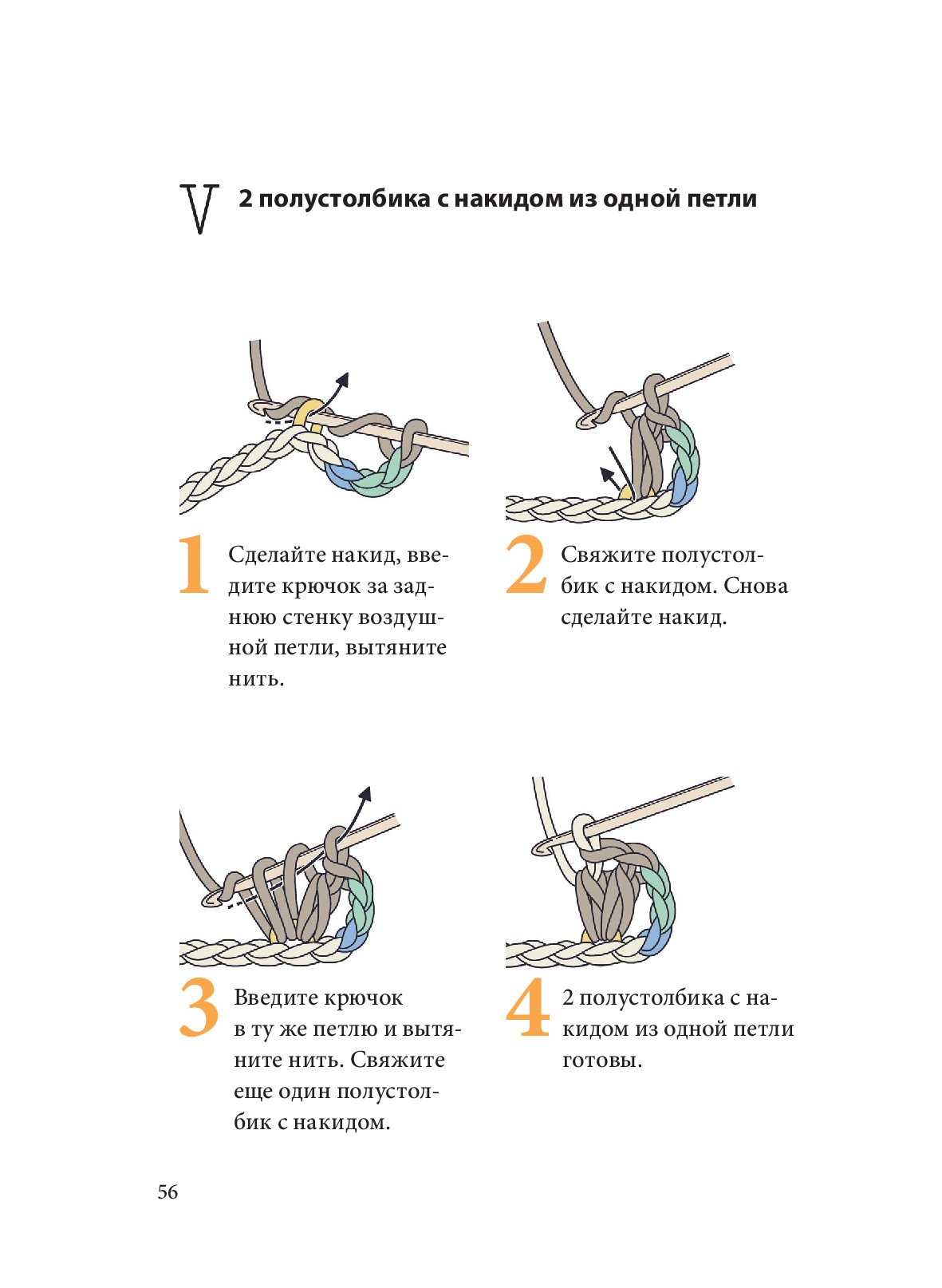 V 2 полустолбика с накидом из одной петли

1 Сделайте накид, введите крючок за заднюю стенку воздушной петли, вытяните нить.

2 Свяжите полустолбик с накидом. Снова сделайте накид.

3 Введите крючок в ту же петлю и вытяните нить. Свяжите еще один полустолбик с накидом.

4 2 полустолбика с накидом из одной петли готовы.

56