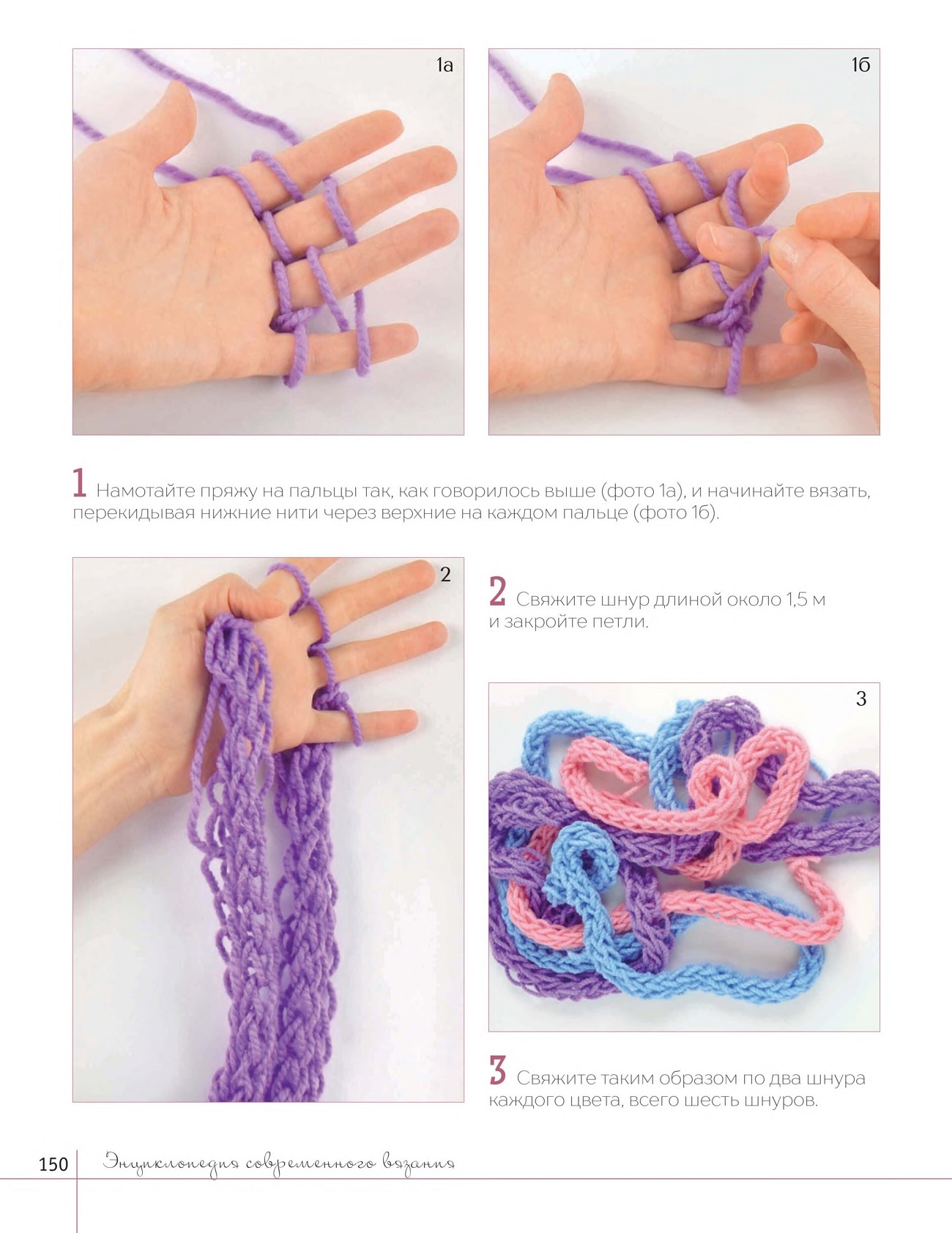 1а

1б

1 Намотайте пряжу на пальцы так, как говорилось выше (фото 1а), и начинайте вязать, перекидывая нижние нити через верхние на каждом пальце (фото 1б).

2

2 Свяжите шнур длиной около 1,5 м и закройте петли.

3

3 Свяжите таким образом по два шнура каждого цвета, всего шесть шнуров.

150 Энциклопедия современного вязания