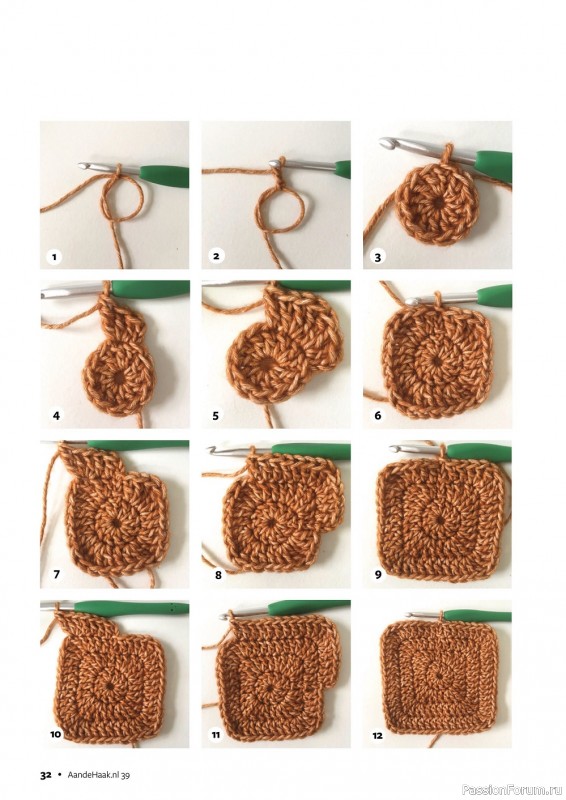 1

2

3

4

5

6

7

8

9

10

11

12

32 • AandeHaak.nl 39

PassionForum.ru