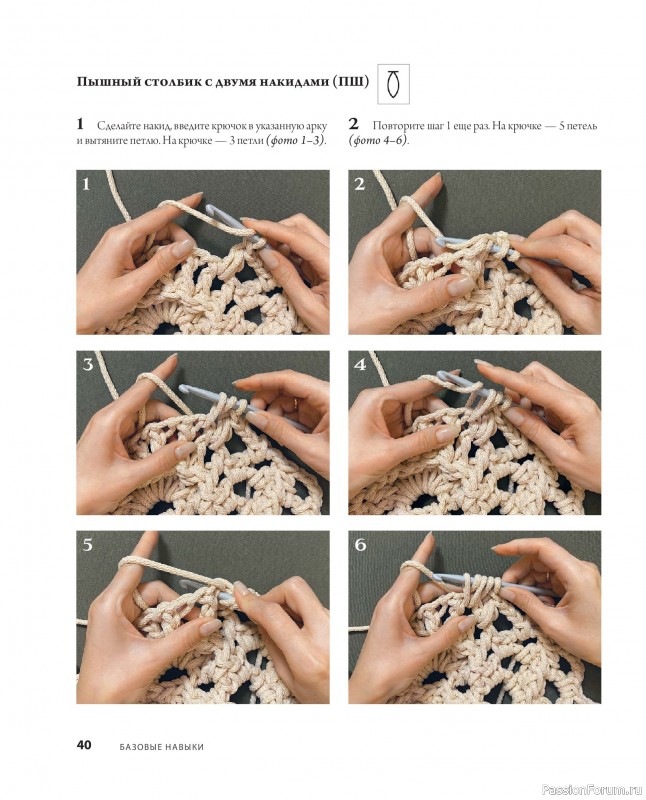 Пышный столбик с двумя накидами (ПШ)

1 Сделайте накид, введите крючок в указанную арку и вытяните петлю. На крючке — 3 петли (фото 1–3).

2 Повторите шаг 1 еще раз. На крючке — 5 петель (фото 4–6).

1

2

3

4

5

6

40 БАЗОВЫЕ НАВЫКИ

PassionForum.ru