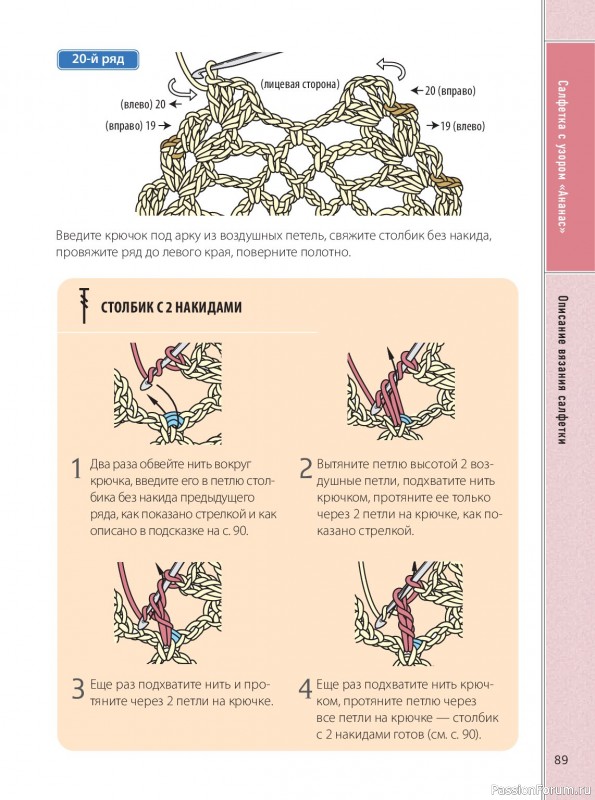 20-й ряд

(лицевая сторона)

(влево) 20

(вправо) 19

20 (вправо)

19 (влево)

Введите крючок под арку из воздушных петель, свяжите столбик без накида, провяжите ряд до левого края, поверните полотно.

СТОЛБИК С 2 НАКИДАМИ

1 Два раза обвейте нить вокруг крючка, введите его в петлю столбика без накида предыдущего ряда, как показано стрелкой и как описано в подсказке на с. 90.

2 Вытяните петлю высотой 2 воздушные петли, подхватите нить крючком, протяните ее только через 2 петли на крючке, как показано стрелкой.

3 Еще раз подхватите нить и протяните через 2 петли на крючке.

4 Еще раз подхватите нить крючком, протяните петлю через все петли на крючке — столбик с 2 накидами готов (см. с. 90).

Салфетка с узором «Ананас»

Описание вязания салфетки

89

PassionForum.ru