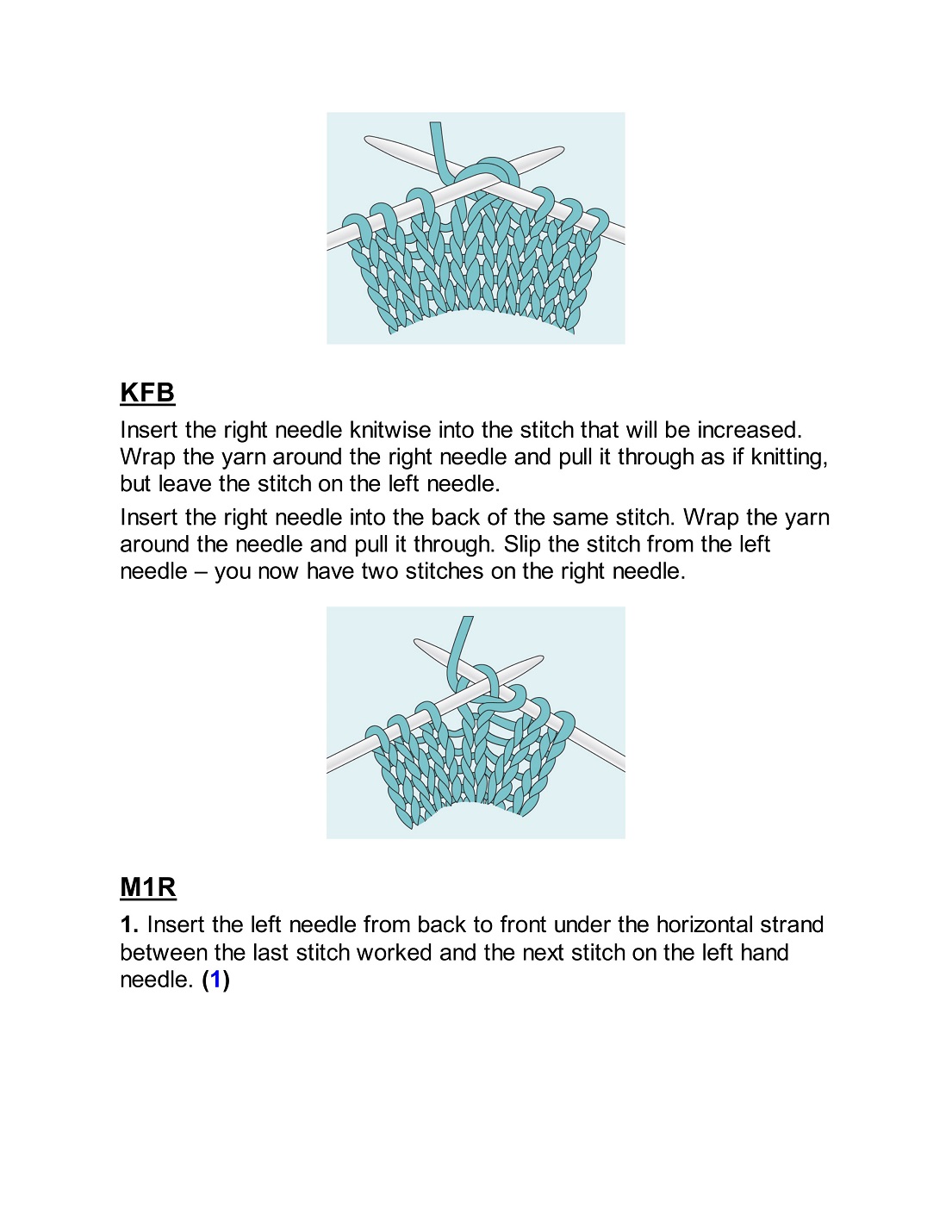 KFB

Insert the right needle knitwise into the stitch that will be increased. Wrap the yarn around the right needle and pull it through as if knitting, but leave the stitch on the left needle.

Insert the right needle into the back of the same stitch. Wrap the yarn around the needle and pull it through. Slip the stitch from the left needle – you now have two stitches on the right needle.

M1R

1. Insert the left needle from back to front under the horizontal strand between the last stitch worked and the next stitch on the left hand needle. (1)