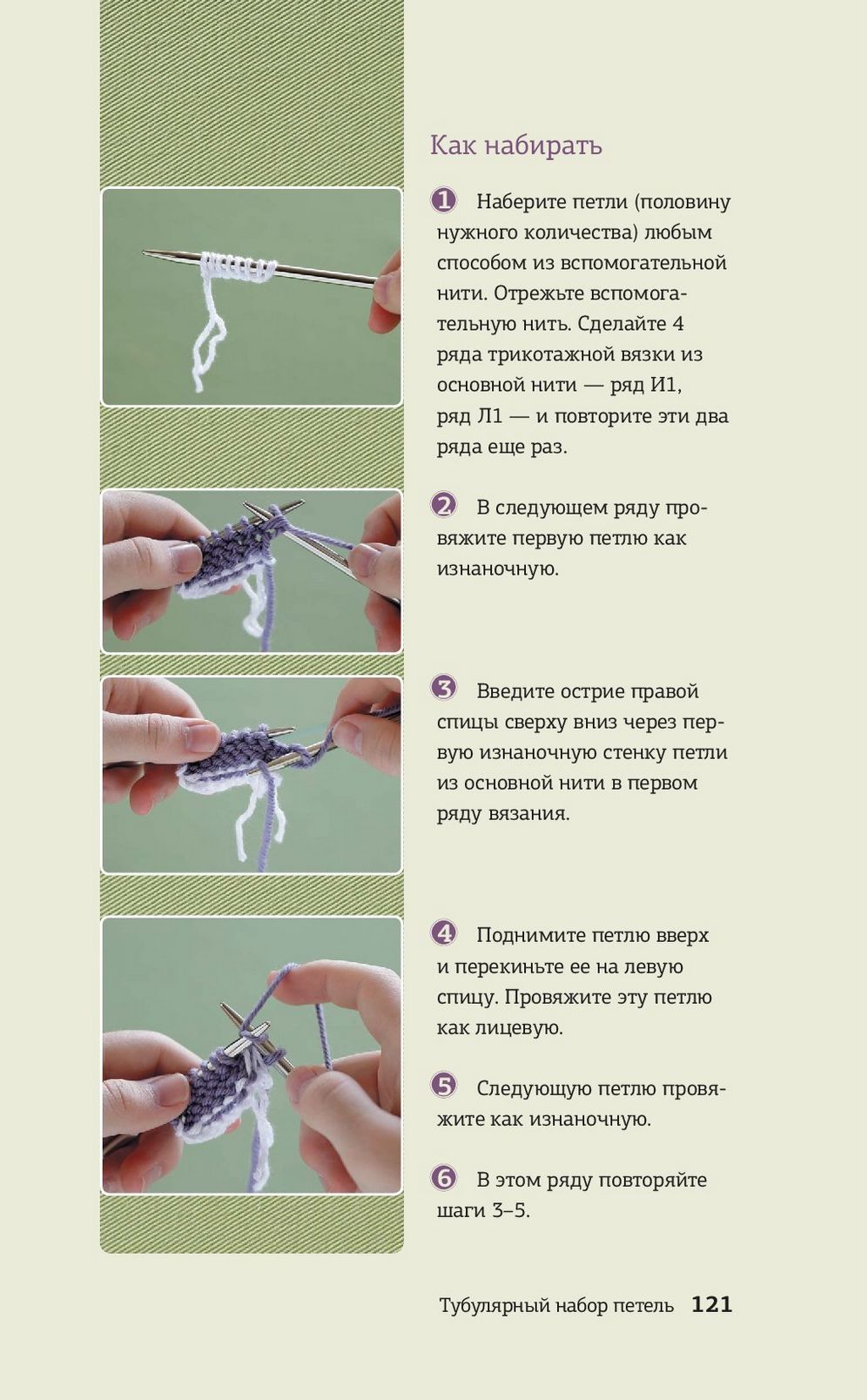 Как набирать

1 Наберите петли (половину нужного количества) любым способом из вспомогательной нити. Отрежьте вспомогательную нить. Сделайте 4 ряда трикотажной вязки из основной нити — ряд И1, ряд Л1 — и повторите эти два ряда еще раз.

2 В следующем ряду провяжите первую петлю как изнаночную.

3 Введите острие правой спицы сверху вниз через первую изнаночную стенку петли из основной нити в первом ряду вязания.

4 Поднимите петлю вверх и перекиньте ее на левую спицу. Провяжите эту петлю как лицевую.

5 Следующую петлю провяжите как изнаночную.

6 В этом ряду повторяйте шаги 3–5.

Тубулярный набор петель 121