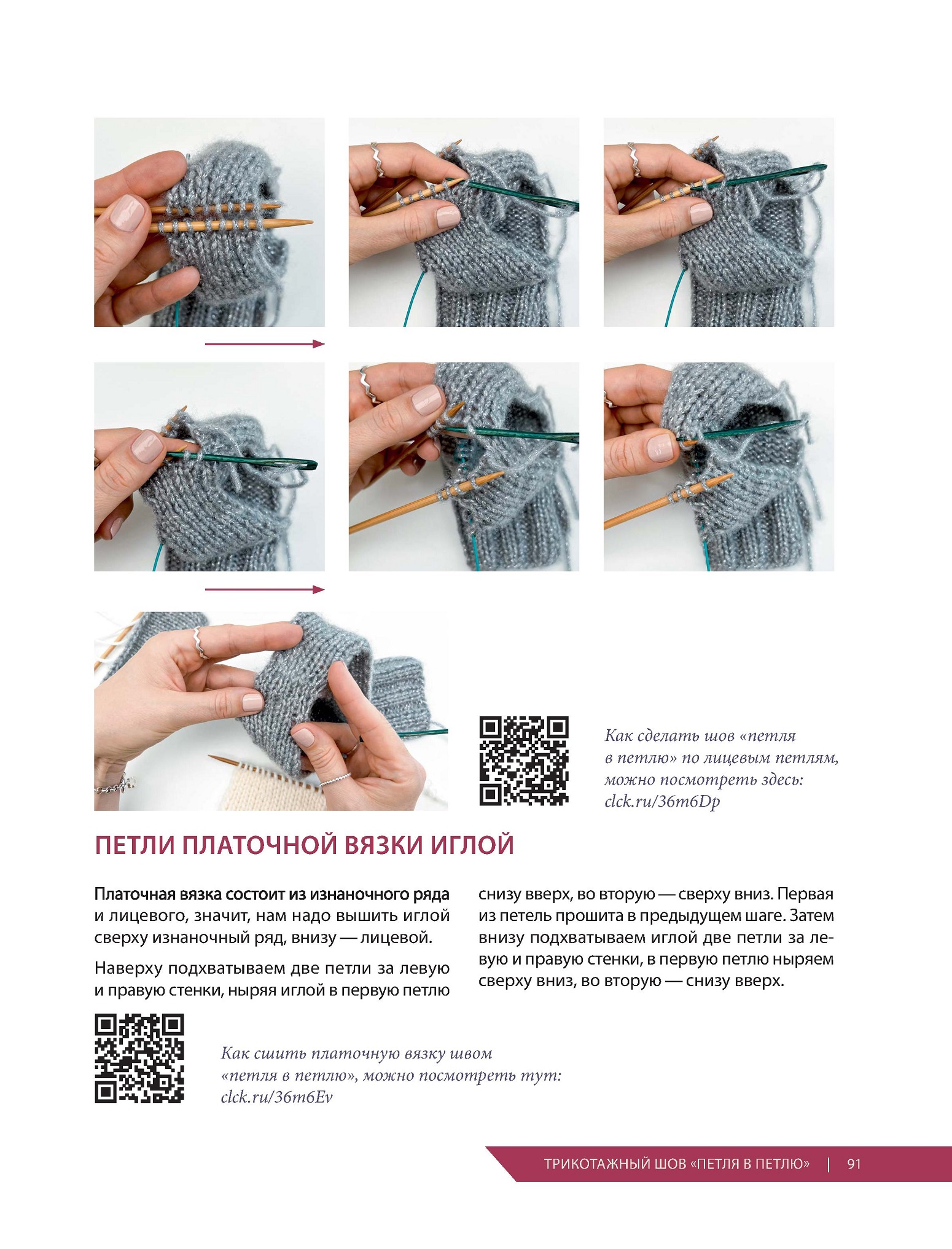 Как сделать шов «петля в петлю» по лицевым петлям, можно посмотреть здесь: clck.ru/36m6Dp

ПЕТЛИ ПЛАТОЧНОЙ ВЯЗКИ ИГЛОЙ

Платочная вязка состоит из изнаночного ряда и лицевого, значит, нам надо вышить иглой сверху изнаночный ряд, внизу — лицевой.

Наверху подхватываем две петли за левую и правую стенки, ныряя иглой в первую петлю снизу вверх, во вторую — сверху вниз. Первая из петель прошита в предыдущем шаге. Затем внизу подхватываем иглой две петли за левую и правую стенки, в первую петлю ныряем сверху вниз, во вторую — снизу вверх.

Как сшить платочную вязку швом «петля в петлю», можно посмотреть тут: clck.ru/36m6Ev

ТРИКОТАЖНЫЙ ШОВ «ПЕТЛЯ В ПЕТЛЮ» | 91