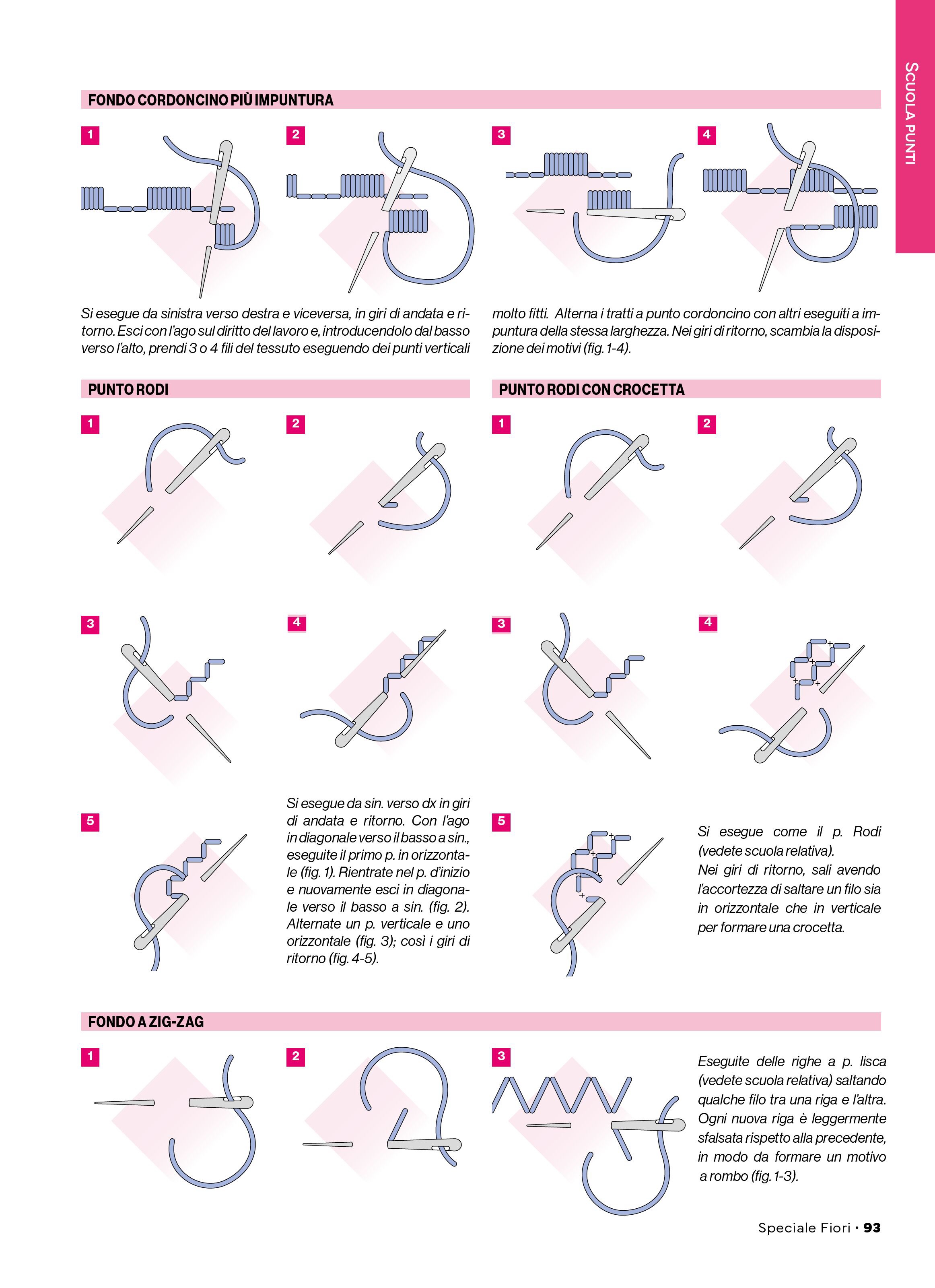 SCUOLA PUNTI

FONDO CORDONCINO PIÙ IMPUNTURA

1

2

3

4

Si esegue da sinistra verso destra e viceversa, in giri di andata e ritorno. Esci con l'ago sul diritto del lavoro e, introducendolo dal basso verso l'alto, prendi 3 o 4 fili del tessuto eseguendo dei punti verticali molto fitti. Alterna i tratti a punto cordoncino con altri eseguiti a impuntura della stessa larghezza. Nei giri di ritorno, scambia la disposizione dei motivi (fig. 1-4).

PUNTO RODI

1

2

3

4

5

Si esegue da sin. verso dx in giri di andata e ritorno. Con l'ago in diagonale verso il basso a sin., eseguite il primo p. in orizzontale (fig. 1). Rientrate nel p. d'inizio e nuovamente esci in diagonale verso il basso a sin. (fig. 2). Alternate un p. verticale e uno orizzontale (fig. 3); così i giri di ritorno (fig. 4-5).

PUNTO RODI CON CROCETTA

1

2

3

4

5

Si esegue come il p. Rodi (vedete scuola relativa).
Nei giri di ritorno, sali avendo l'accortezza di saltare un filo sia in orizzontale che in verticale per formare una crocetta.

FONDO A ZIG-ZAG

1

2

3

Eseguite delle righe a p. lisca (vedete scuola relativa) saltando qualche filo tra una riga e l'altra. Ogni nuova riga è leggermente sfalsata rispetto alla precedente, in modo da formare un motivo a rombo (fig. 1-3).

Speciale Fiori • 93