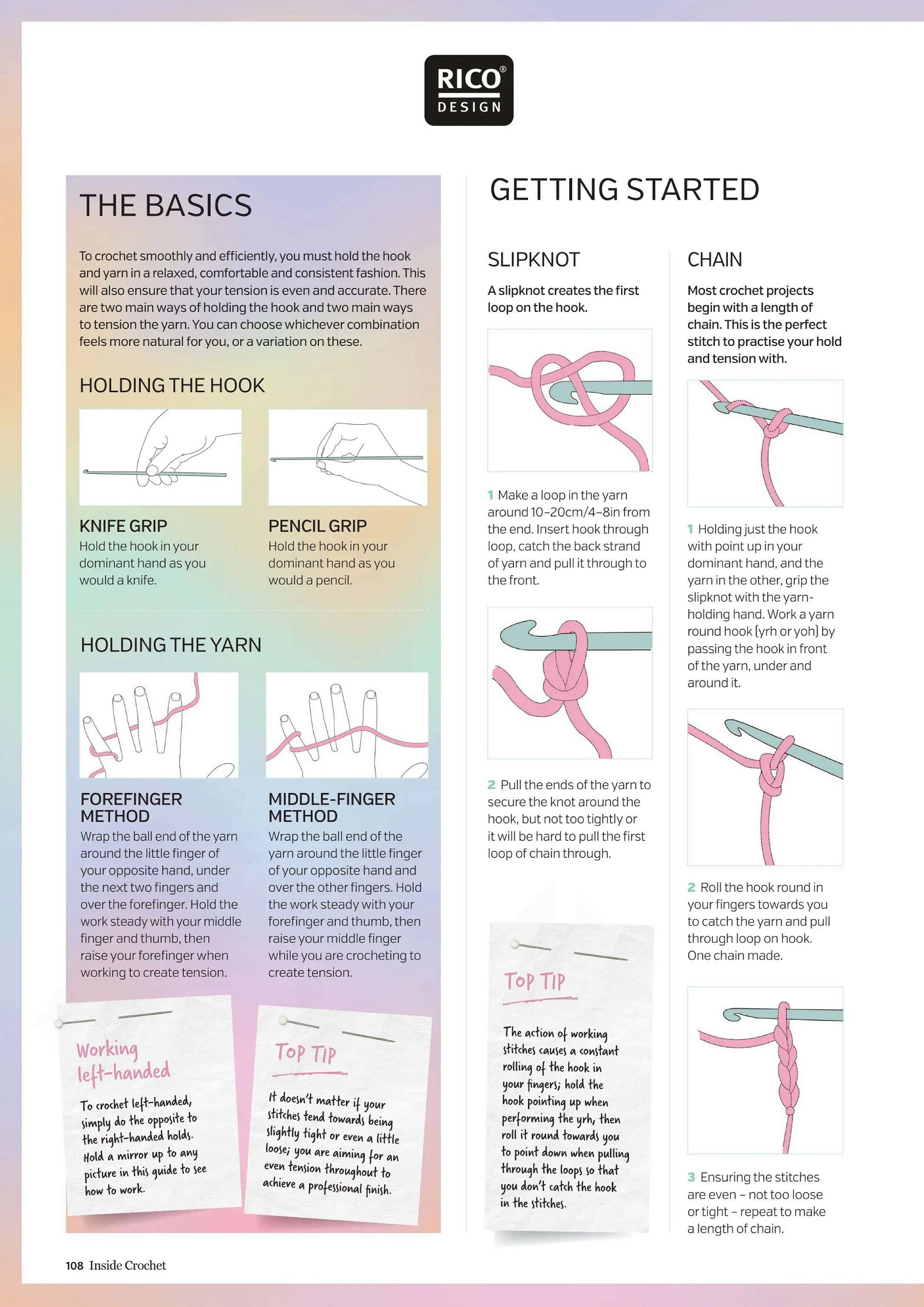 RICO® DESIGN

THE BASICS

To crochet smoothly and efficiently, you must hold the hook and yarn in a relaxed, comfortable and consistent fashion. This will also ensure that your tension is even and accurate. There are two main ways of holding the hook and two main ways to tension the yarn. You can choose whichever combination feels more natural for you, or a variation on these.

HOLDING THE HOOK

KNIFE GRIP
Hold the hook in your dominant hand as you would a knife.

PENCIL GRIP
Hold the hook in your dominant hand as you would a pencil.

HOLDING THE YARN

FOREFINGER METHOD
Wrap the ball end of the yarn around the little finger of your opposite hand, under the next two fingers and over the forefinger. Hold the work steady with your middle finger and thumb, then raise your forefinger when working to create tension.

MIDDLE-FINGER METHOD
Wrap the ball end of the yarn around the little finger of your opposite hand and over the other fingers. Hold the work steady with your forefinger and thumb, then raise your middle finger while you are crocheting to create tension.

Working left-handed
To crochet left-handed, simply do the opposite to the right-handed holds. Hold a mirror up to any picture in this guide to see how to work.

TOP TIP
It doesn't matter if your stitches tend towards being slightly tight or even a little loose; you are aiming for an even tension throughout to achieve a professional finish.

GETTING STARTED

SLIPKNOT
A slipknot creates the first loop on the hook.

1 Make a loop in the yarn around 10–20cm/4–8in from the end. Insert hook through loop, catch the back strand of yarn and pull it through to the front.

2 Pull the ends of the yarn to secure the knot around the hook, but not too tightly or it will be hard to pull the first loop of chain through.

TOP TIP
The action of working stitches causes a constant rolling of the hook in your fingers; hold the hook pointing up when performing the yrh, then roll it round towards you to point down when pulling through the loops so that you don't catch the hook in the stitches.

CHAIN
Most crochet projects begin with a length of chain. This is the perfect stitch to practise your hold and tension with.

1 Holding just the hook with point up in your dominant hand, and the yarn in the other, grip the slipknot with the yarn-holding hand. Work a yarn round hook (yrh or yoh) by passing the hook in front of the yarn, under and around it.

2 Roll the hook round in your fingers towards you to catch the yarn and pull through loop on hook. One chain made.

3 Ensuring the stitches are even – not too loose or tight – repeat to make a length of chain.

108 Inside Crochet