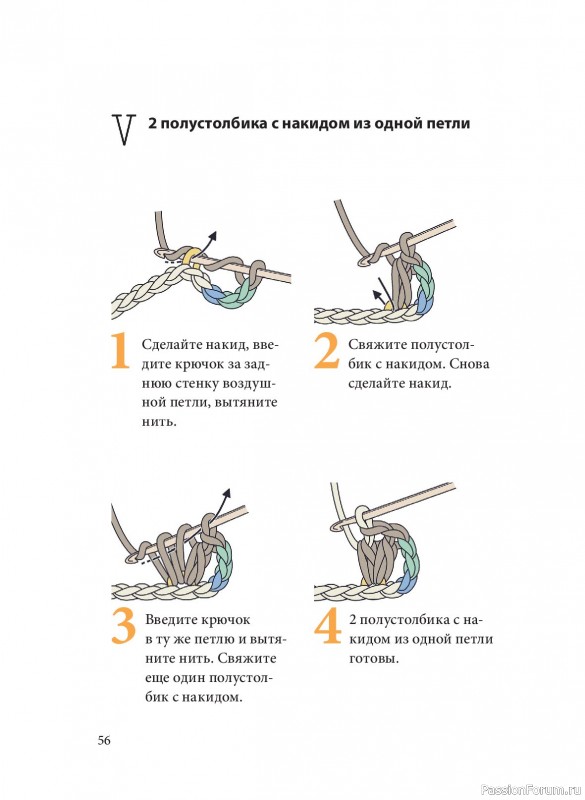 V 2 полустолбика с накидом из одной петли

1 Сделайте накид, введите крючок за заднюю стенку воздушной петли, вытяните нить.

2 Свяжите полустолбик с накидом. Снова сделайте накид.

3 Введите крючок в ту же петлю и вытяните нить. Свяжите еще один полустолбик с накидом.

4 2 полустолбика с накидом из одной петли готовы.

56

PassionForum.ru