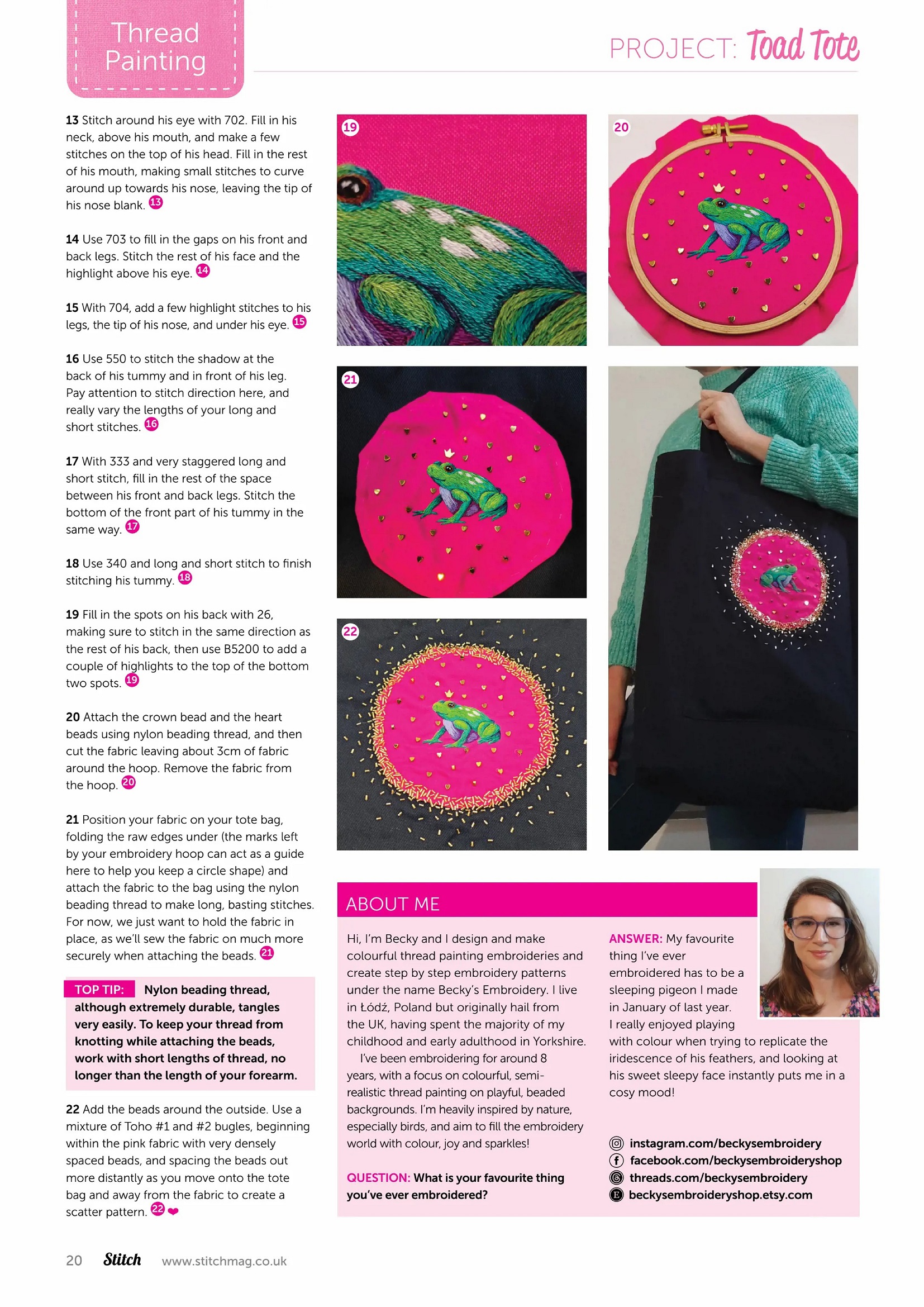 Thread Painting

PROJECT: Toad Tote

13 Stitch around his eye with 702. Fill in his neck, above his mouth, and make a few stitches on the top of his head. Fill in the rest of his mouth, making small stitches to curve around up towards his nose, leaving the tip of his nose blank. 13

14 Use 703 to fill in the gaps on his front and back legs. Stitch the rest of his face and the highlight above his eye. 14

15 With 704, add a few highlight stitches to his legs, the tip of his nose, and under his eye. 15

16 Use 550 to stitch the shadow at the back of his tummy and in front of his leg. Pay attention to stitch direction here, and really vary the lengths of your long and short stitches. 16

17 With 333 and very staggered long and short stitch, fill in the rest of the space between his front and back legs. Stitch the bottom of the front part of his tummy in the same way. 17

18 Use 340 and long and short stitch to finish stitching his tummy. 18

19 Fill in the spots on his back with 26, making sure to stitch in the same direction as the rest of his back, then use B5200 to add a couple of highlights to the top of the bottom two spots. 19

20 Attach the crown bead and the heart beads using nylon beading thread, and then cut the fabric leaving about 3cm of fabric around the hoop. Remove the fabric from the hoop. 20

21 Position your fabric on your tote bag, folding the raw edges under (the marks left by your embroidery hoop can act as a guide here to help you keep a circle shape) and attach the fabric to the bag using the nylon beading thread to make long, basting stitches. For now, we just want to hold the fabric in place, as we'll sew the fabric on much more securely when attaching the beads. 21

TOP TIP: Nylon beading thread, although extremely durable, tangles very easily. To keep your thread from knotting while attaching the beads, work with short lengths of thread, no longer than the length of your forearm.

22 Add the beads around the outside. Use a mixture of Toho #1 and #2 bugles, beginning within the pink fabric with very densely spaced beads, and spacing the beads out more distantly as you move onto the tote bag and away from the fabric to create a scatter pattern. 22

19

20

21

22

ABOUT ME

Hi, I'm Becky and I design and make colourful thread painting embroideries and create step by step embroidery patterns under the name Becky's Embroidery. I live in Łódź, Poland but originally hail from the UK, having spent the majority of my childhood and early adulthood in Yorkshire.

I've been embroidering for around 8 years, with a focus on colourful, semi-realistic thread painting on playful, beaded backgrounds. I'm heavily inspired by nature, especially birds, and aim to fill the embroidery world with colour, joy and sparkles!

QUESTION: What is your favourite thing you've ever embroidered?

ANSWER: My favourite thing I've ever embroidered has to be a sleeping pigeon I made in January of last year. I really enjoyed playing with colour when trying to replicate the iridescence of his feathers, and looking at his sweet sleepy face instantly puts me in a cosy mood!

instagram.com/beckysembroidery
facebook.com/beckysembroideryshop
threads.com/beckysembroidery
beckysembroideryshop.etsy.com

20 Stitch www.stitchmag.co.uk