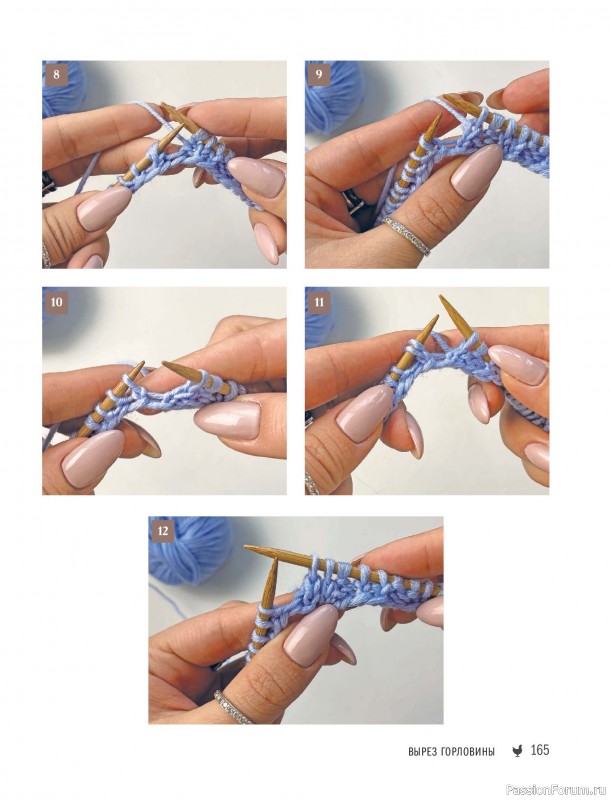 8

9

10

11

12

ВЫРЕЗ ГОРЛОВИНЫ 165

PassionForum.ru