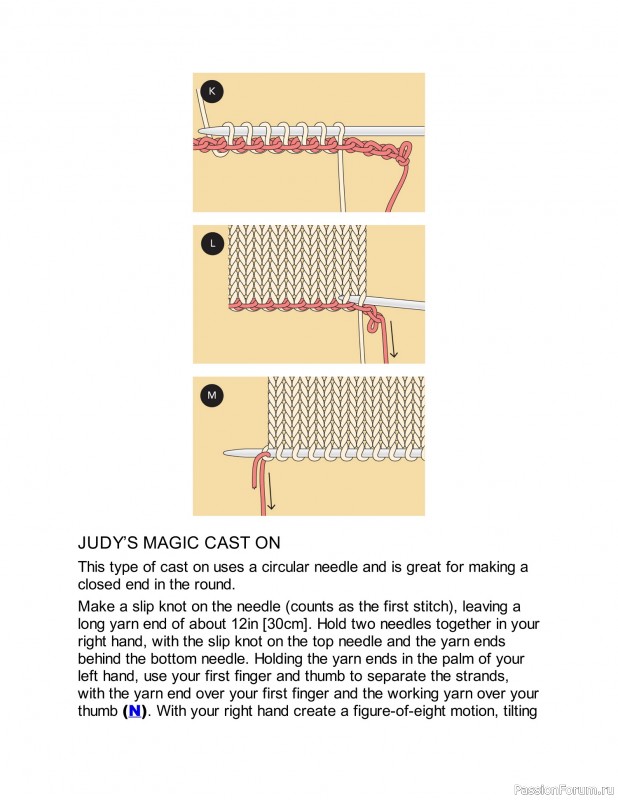 K

L

M

JUDY'S MAGIC CAST ON

This type of cast on uses a circular needle and is great for making a closed end in the round.

Make a slip knot on the needle (counts as the first stitch), leaving a long yarn end of about 12in [30cm]. Hold two needles together in your right hand, with the slip knot on the top needle and the yarn ends behind the bottom needle. Holding the yarn ends in the palm of your left hand, use your first finger and thumb to separate the strands, with the yarn end over your first finger and the working yarn over your thumb (N). With your right hand create a figure-of-eight motion, tilting

PassionForum.ru