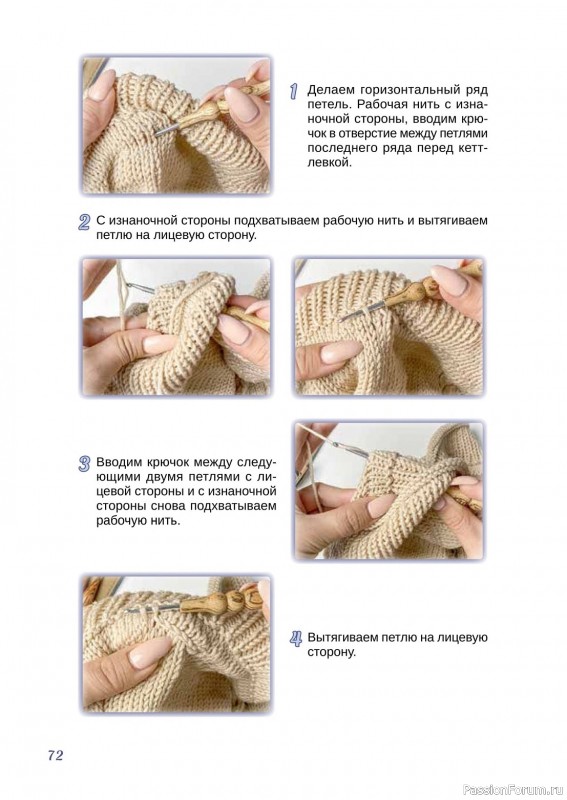 1 Делаем горизонтальный ряд петель. Рабочая нить с изнаночной стороны, вводим крючок в отверстие между петлями последнего ряда перед кеттлевкой.

2 С изнаночной стороны подхватываем рабочую нить и вытягиваем петлю на лицевую сторону.

3 Вводим крючок между следующими двумя петлями с лицевой стороны и с изнаночной стороны снова подхватываем рабочую нить.

4 Вытягиваем петлю на лицевую сторону.

72

PassionForum.ru