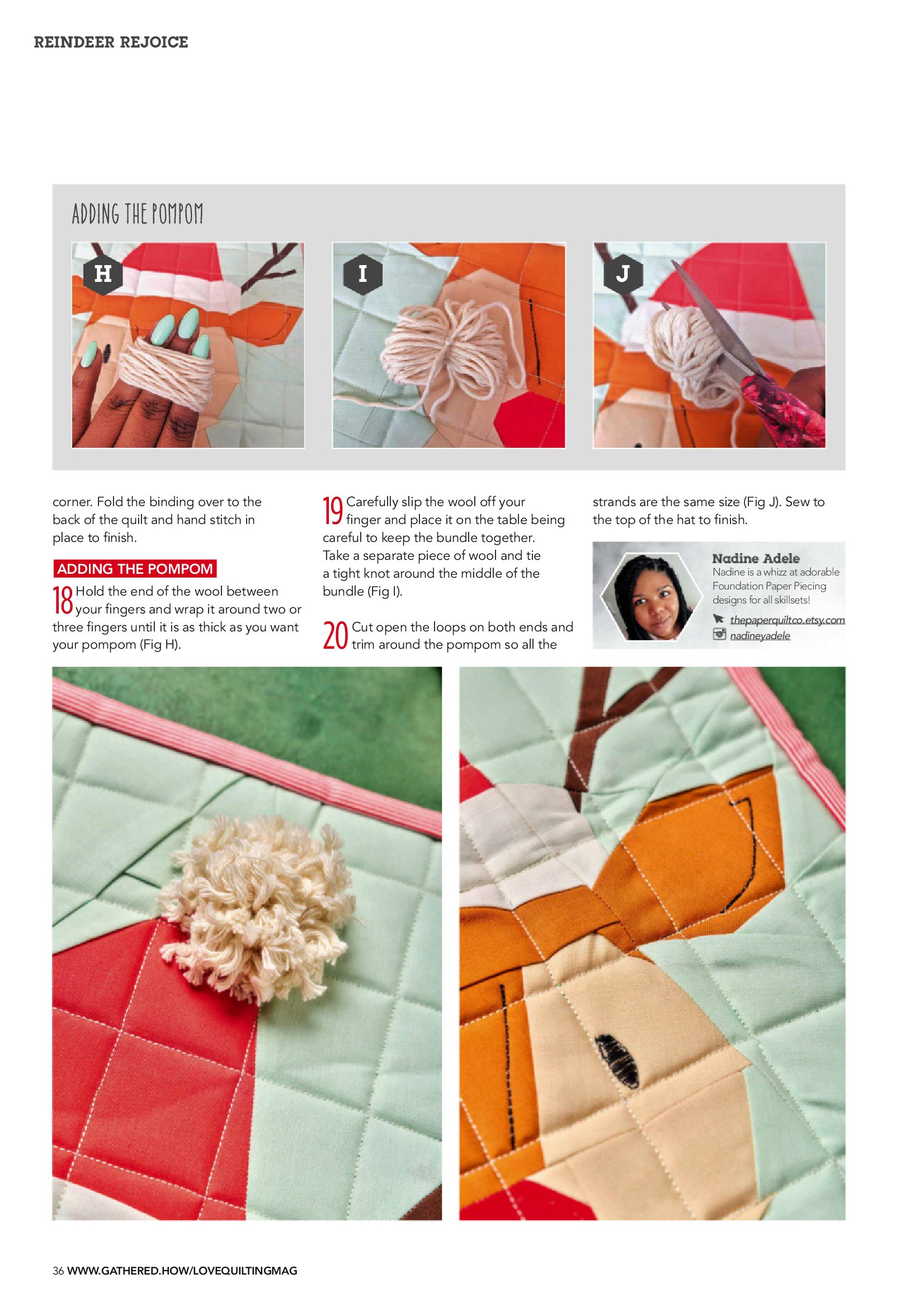 REINDEER REJOICE

ADDING THE POMPOM

H

I

J

corner. Fold the binding over to the back of the quilt and hand stitch in place to finish.

ADDING THE POMPOM

18 Hold the end of the wool between your fingers and wrap it around two or three fingers until it is as thick as you want your pompom (Fig H).

19 Carefully slip the wool off your finger and place it on the table being careful to keep the bundle together. Take a separate piece of wool and tie a tight knot around the middle of the bundle (Fig I).

20 Cut open the loops on both ends and trim around the pompom so all the strands are the same size (Fig J). Sew to the top of the hat to finish.

Nadine Adele
Nadine is a whizz at adorable Foundation Paper Piecing designs for all skillsets!
thepaperquiltco.etsy.com
nadineyadele

36 WWW.GATHERED.HOW/LOVEQUILTINGMAG