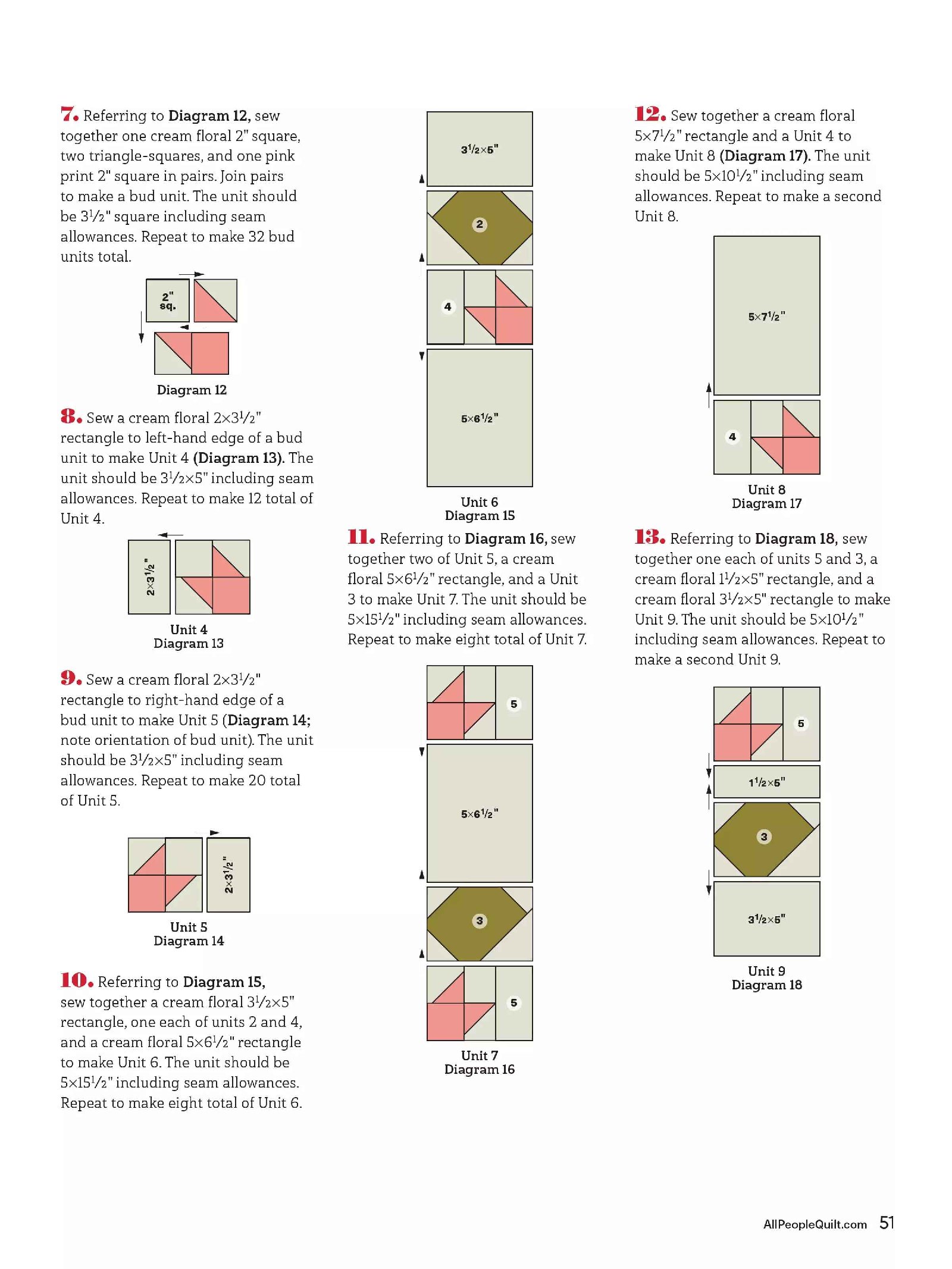 7. Referring to Diagram 12, sew together one cream floral 2" square, two triangle-squares, and one pink print 2" square in pairs. Join pairs to make a bud unit. The unit should be $3\frac{1}{2}$" square including seam allowances. Repeat to make 32 bud units total.

2" sq.

Diagram 12

8. Sew a cream floral $2\times3\frac{1}{2}$" rectangle to left-hand edge of a bud unit to make Unit 4 (Diagram 13). The unit should be $3\frac{1}{2}\times5$" including seam allowances. Repeat to make 12 total of Unit 4.

$2\times3\frac{1}{2}$"

Unit 4
Diagram 13

9. Sew a cream floral $2\times3\frac{1}{2}$" rectangle to right-hand edge of a bud unit to make Unit 5 (Diagram 14; note orientation of bud unit). The unit should be $3\frac{1}{2}\times5$" including seam allowances. Repeat to make 20 total of Unit 5.

$2\times3\frac{1}{2}$"

Unit 5
Diagram 14

10. Referring to Diagram 15, sew together a cream floral $3\frac{1}{2}\times5$" rectangle, one each of units 2 and 4, and a cream floral $5\times6\frac{1}{2}$" rectangle to make Unit 6. The unit should be $5\times15\frac{1}{2}$" including seam allowances. Repeat to make eight total of Unit 6.

$3\frac{1}{2}\times5$"

2

4

$5\times6\frac{1}{2}$"

Unit 6
Diagram 15

11. Referring to Diagram 16, sew together two of Unit 5, a cream floral $5\times6\frac{1}{2}$" rectangle, and a Unit 3 to make Unit 7. The unit should be $5\times15\frac{1}{2}$" including seam allowances. Repeat to make eight total of Unit 7.

5

$5\times6\frac{1}{2}$"

3

5

Unit 7
Diagram 16

12. Sew together a cream floral $5\times7\frac{1}{2}$" rectangle and a Unit 4 to make Unit 8 (Diagram 17). The unit should be $5\times10\frac{1}{2}$" including seam allowances. Repeat to make a second Unit 8.

$5\times7\frac{1}{2}$"

4

Unit 8
Diagram 17

13. Referring to Diagram 18, sew together one each of units 5 and 3, a cream floral $1\frac{1}{2}\times5$" rectangle, and a cream floral $3\frac{1}{2}\times5$" rectangle to make Unit 9. The unit should be $5\times10\frac{1}{2}$" including seam allowances. Repeat to make a second Unit 9.

5

$1\frac{1}{2}\times5$"

3

$3\frac{1}{2}\times5$"

Unit 9
Diagram 18

AllPeopleQuilt.com 51