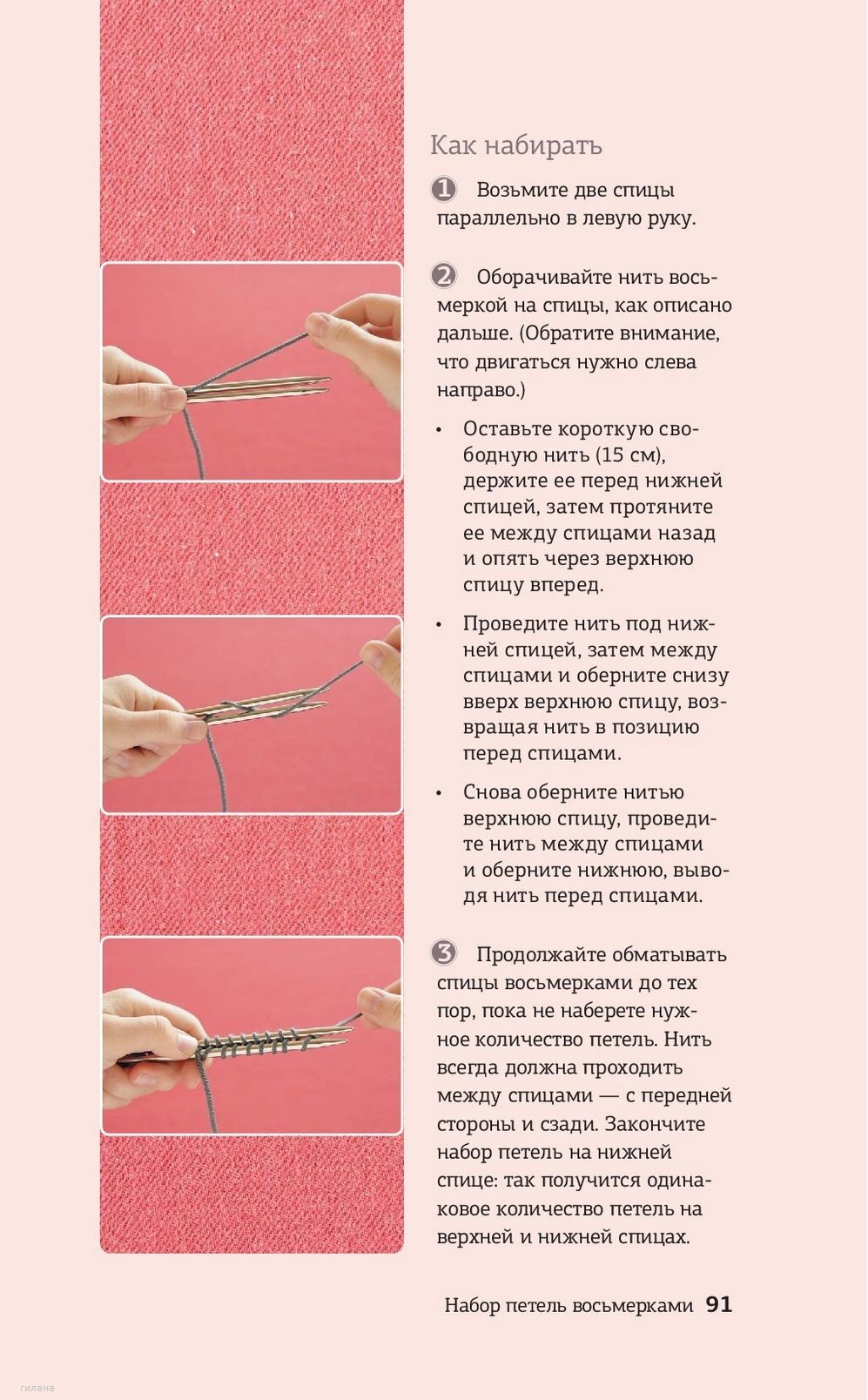 Как набирать

1 Возьмите две спицы параллельно в левую руку.

2 Оборачивайте нить восьмеркой на спицы, как описано дальше. (Обратите внимание, что двигаться нужно слева направо.)

• Оставьте короткую свободную нить (15 см), держите ее перед нижней спицей, затем протяните ее между спицами назад и опять через верхнюю спицу вперед.

• Проведите нить под нижней спицей, затем между спицами и оберните снизу вверх верхнюю спицу, возвращая нить в позицию перед спицами.

• Снова оберните нитью верхнюю спицу, проведите нить между спицами и оберните нижнюю, выводя нить перед спицами.

3 Продолжайте обматывать спицы восьмерками до тех пор, пока не наберете нужное количество петель. Нить всегда должна проходить между спицами — с передней стороны и сзади. Закончите набор петель на нижней спице: так получится одинаковое количество петель на верхней и нижней спицах.

Набор петель восьмерками 91

гилана