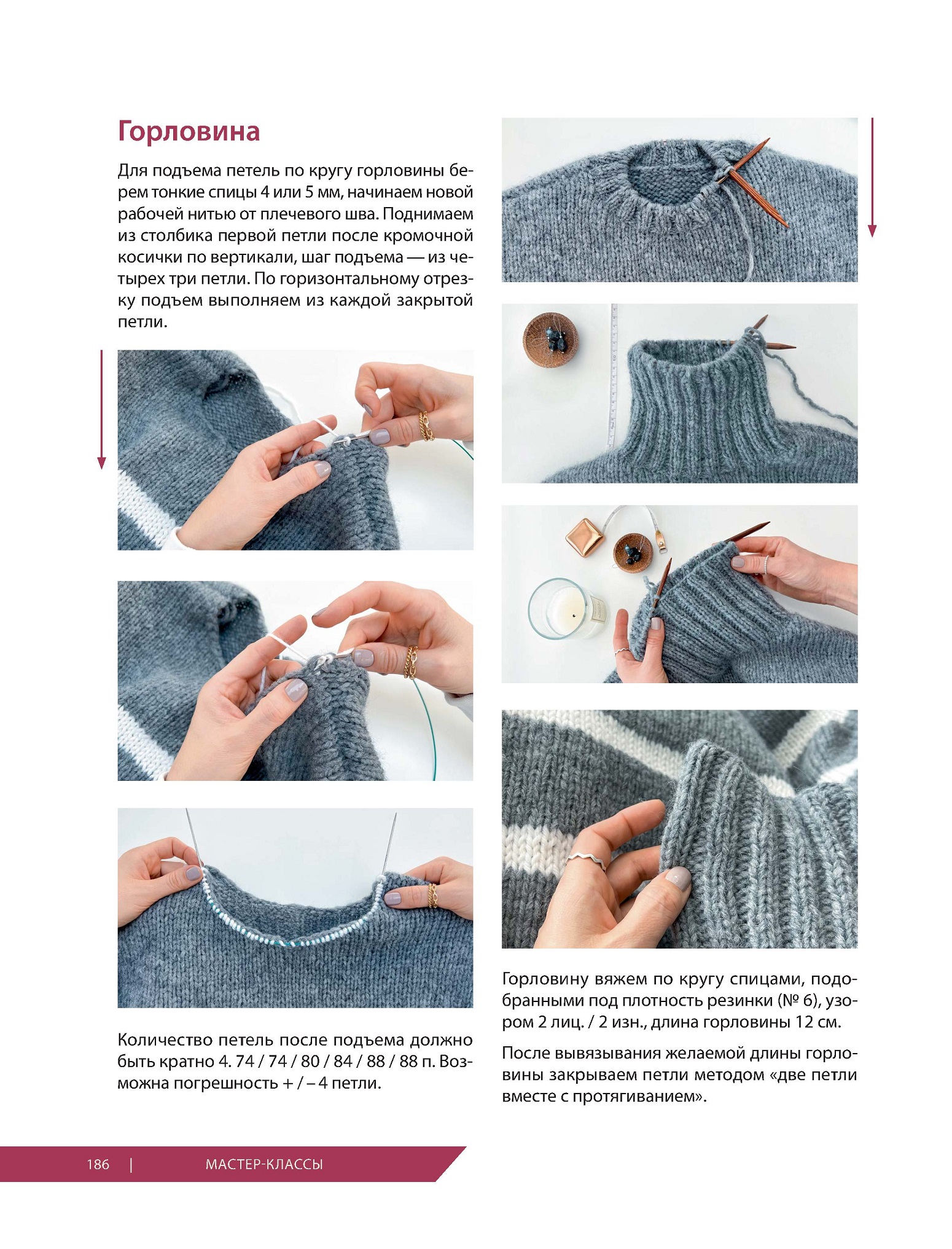 Горловина

Для подъема петель по кругу горловины берем тонкие спицы 4 или 5 мм, начинаем новой рабочей нитью от плечевого шва. Поднимаем из столбика первой петли после кромочной косички по вертикали, шаг подъема — из четырех три петли. По горизонтальному отрезку подъем выполняем из каждой закрытой петли.

Количество петель после подъема должно быть кратно 4. 74 / 74 / 80 / 84 / 88 / 88 п. Возможна погрешность + / – 4 петли.

Горловину вяжем по кругу спицами, подобранными под плотность резинки (№ 6), узором 2 лиц. / 2 изн., длина горловины 12 см.

После вывязывания желаемой длины горловины закрываем петли методом «две петли вместе с протягиванием».

186 | МАСТЕР-КЛАССЫ