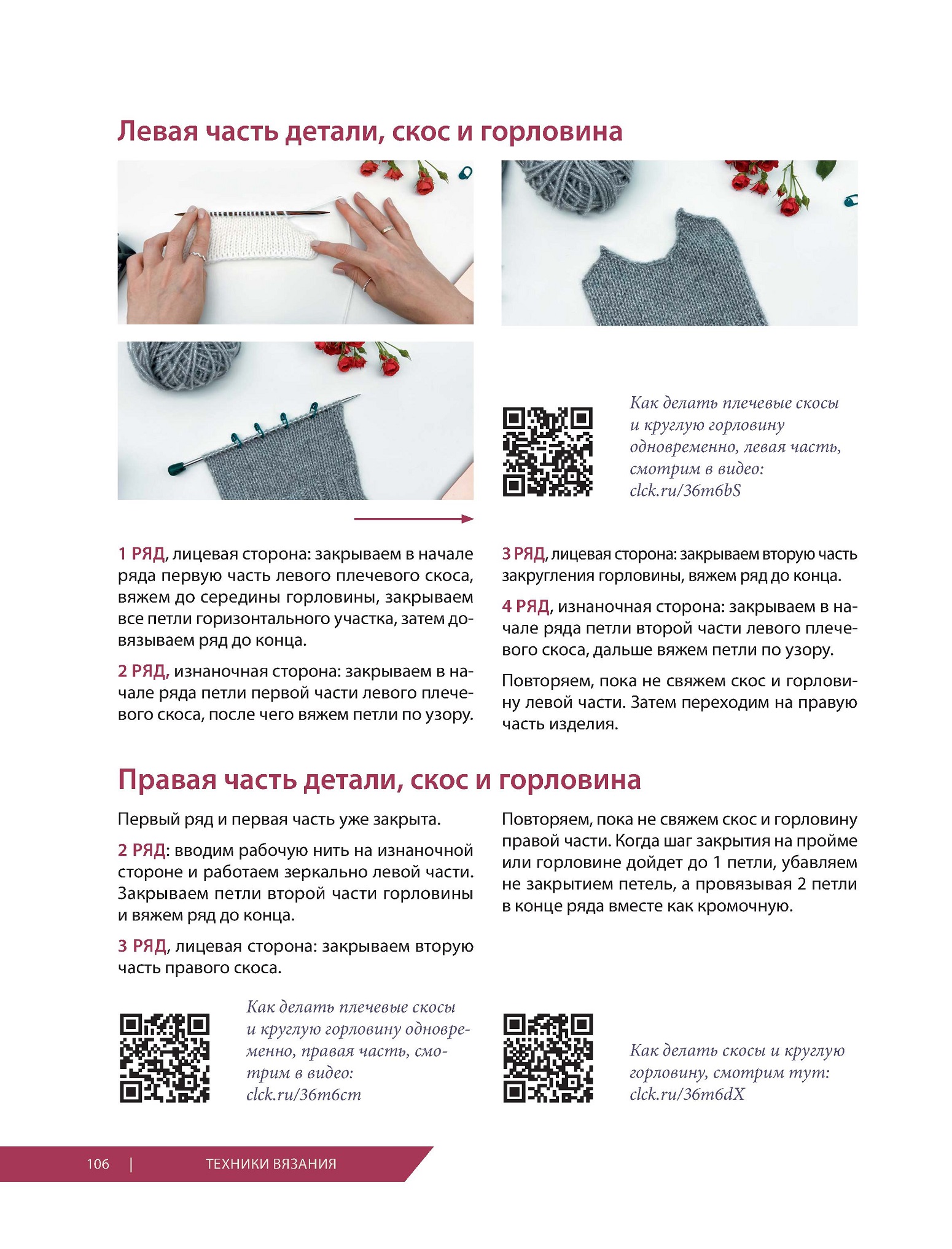 Левая часть детали, скос и горловина

Как делать плечевые скосы и круглую горловину одновременно, левая часть, смотрим в видео: clck.ru/36m6bS

1 РЯД, лицевая сторона: закрываем в начале ряда первую часть левого плечевого скоса, вяжем до середины горловины, закрываем все петли горизонтального участка, затем довязываем ряд до конца.

2 РЯД, изнаночная сторона: закрываем в начале ряда петли первой части левого плечевого скоса, после чего вяжем петли по узору.

3 РЯД, лицевая сторона: закрываем вторую часть закругления горловины, вяжем ряд до конца.

4 РЯД, изнаночная сторона: закрываем в начале ряда петли второй части левого плечевого скоса, дальше вяжем петли по узору.

Повторяем, пока не свяжем скос и горловину левой части. Затем переходим на правую часть изделия.

Правая часть детали, скос и горловина

Первый ряд и первая часть уже закрыта.

2 РЯД: вводим рабочую нить на изнаночной стороне и работаем зеркально левой части. Закрываем петли второй части горловины и вяжем ряд до конца.

3 РЯД, лицевая сторона: закрываем вторую часть правого скоса.

Повторяем, пока не свяжем скос и горловину правой части. Когда шаг закрытия на пройме или горловине дойдет до 1 петли, убавляем не закрытием петель, а провязывая 2 петли в конце ряда вместе как кромочную.

Как делать плечевые скосы и круглую горловину одновременно, правая часть, смотрим в видео: clck.ru/36m6cm

Как делать скосы и круглую горловину, смотрим тут: clck.ru/36m6dX

106 | ТЕХНИКИ ВЯЗАНИЯ