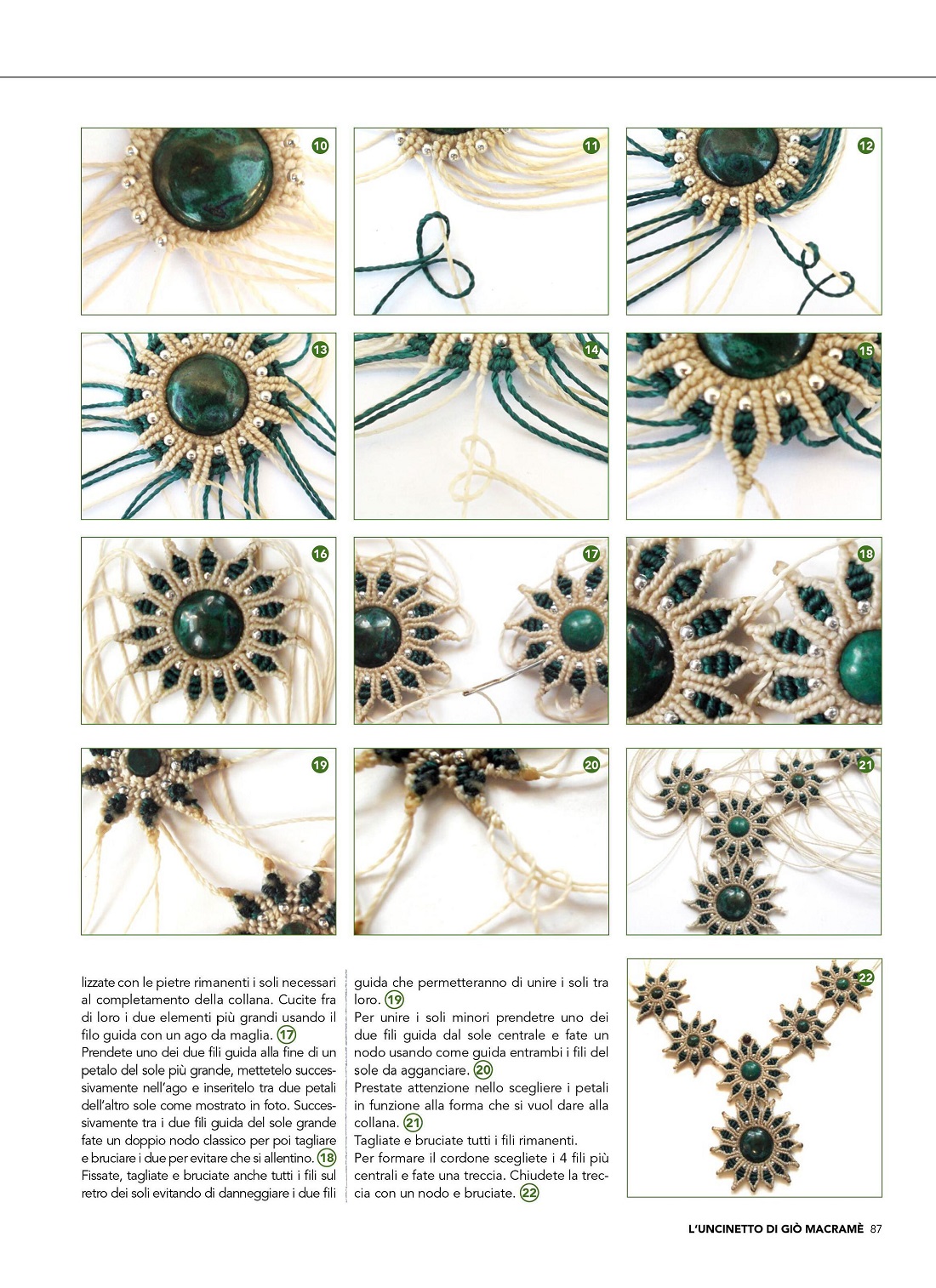 10

11

12

13

14

15

16

17

18

19

20

21

lizzate con le pietre rimanenti i soli necessari al completamento della collana. Cucite fra di loro i due elementi più grandi usando il filo guida con un ago da maglia. 17
Prendete uno dei due fili guida alla fine di un petalo del sole più grande, mettetelo successivamente nell'ago e inseritelo tra due petali dell'altro sole come mostrato in foto. Successivamente tra i due fili guida del sole grande fate un doppio nodo classico per poi tagliare e bruciare i due per evitare che si allentino. 18
Fissate, tagliate e bruciate anche tutti i fili sul retro dei soli evitando di danneggiare i due fili guida che permetteranno di unire i soli tra loro. 19
Per unire i soli minori prendetre uno dei due fili guida dal sole centrale e fate un nodo usando come guida entrambi i fili del sole da agganciare. 20
Prestate attenzione nello scegliere i petali in funzione alla forma che si vuol dare alla collana. 21
Tagliate e bruciate tutti i fili rimanenti.
Per formare il cordone scegliete i 4 fili più centrali e fate una treccia. Chiudete la treccia con un nodo e bruciate. 22

22

L'UNCINETTO DI GIÒ MACRAMÈ 87