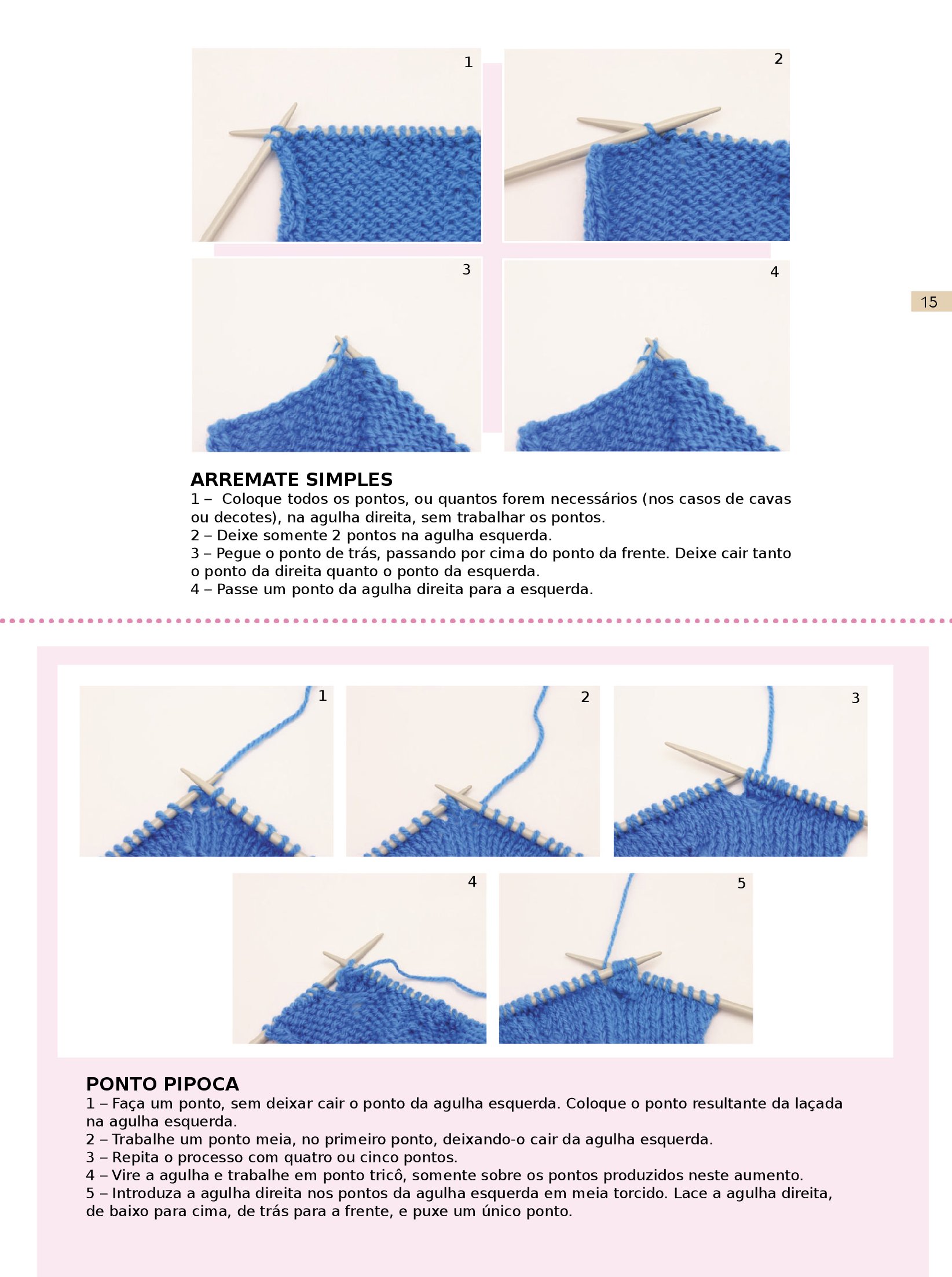 1

2

3

4

15

ARREMATE SIMPLES
1 – Coloque todos os pontos, ou quantos forem necessários (nos casos de cavas ou decotes), na agulha direita, sem trabalhar os pontos.
2 – Deixe somente 2 pontos na agulha esquerda.
3 – Pegue o ponto de trás, passando por cima do ponto da frente. Deixe cair tanto o ponto da direita quanto o ponto da esquerda.
4 – Passe um ponto da agulha direita para a esquerda.

1

2

3

4

5

PONTO PIPOCA
1 – Faça um ponto, sem deixar cair o ponto da agulha esquerda. Coloque o ponto resultante da laçada na agulha esquerda.
2 – Trabalhe um ponto meia, no primeiro ponto, deixando-o cair da agulha esquerda.
3 – Repita o processo com quatro ou cinco pontos.
4 – Vire a agulha e trabalhe em ponto tricô, somente sobre os pontos produzidos neste aumento.
5 – Introduza a agulha direita nos pontos da agulha esquerda em meia torcido. Lace a agulha direita, de baixo para cima, de trás para a frente, e puxe um único ponto.